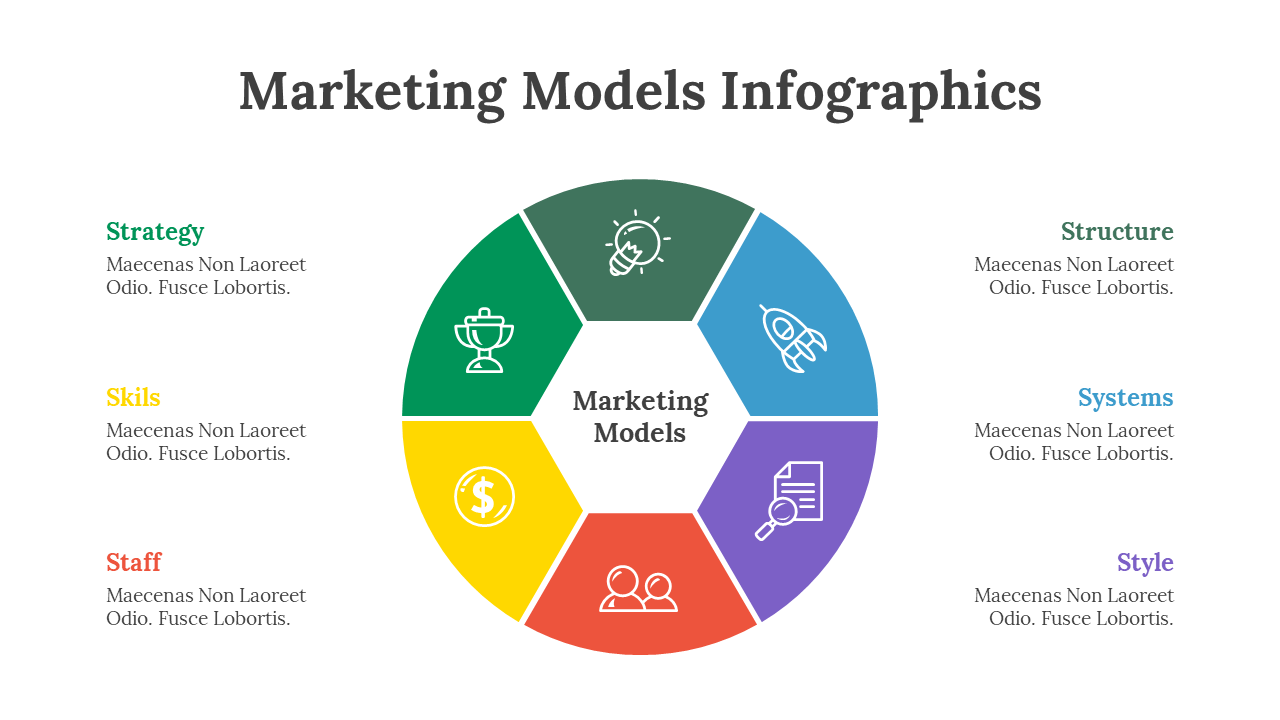 Marketing Models Infographics

Strategy
Maecenas Non Laoreet Odio. Fusce Lobortis.

Skils
Maecenas Non Laoreet Odio. Fusce Lobortis.

Staff
Maecenas Non Laoreet Odio. Fusce Lobortis.

Marketing Models

Structure
Maecenas Non Laoreet Odio. Fusce Lobortis.

Systems
Maecenas Non Laoreet Odio. Fusce Lobortis.

Style
Maecenas Non Laoreet Odio. Fusce Lobortis.