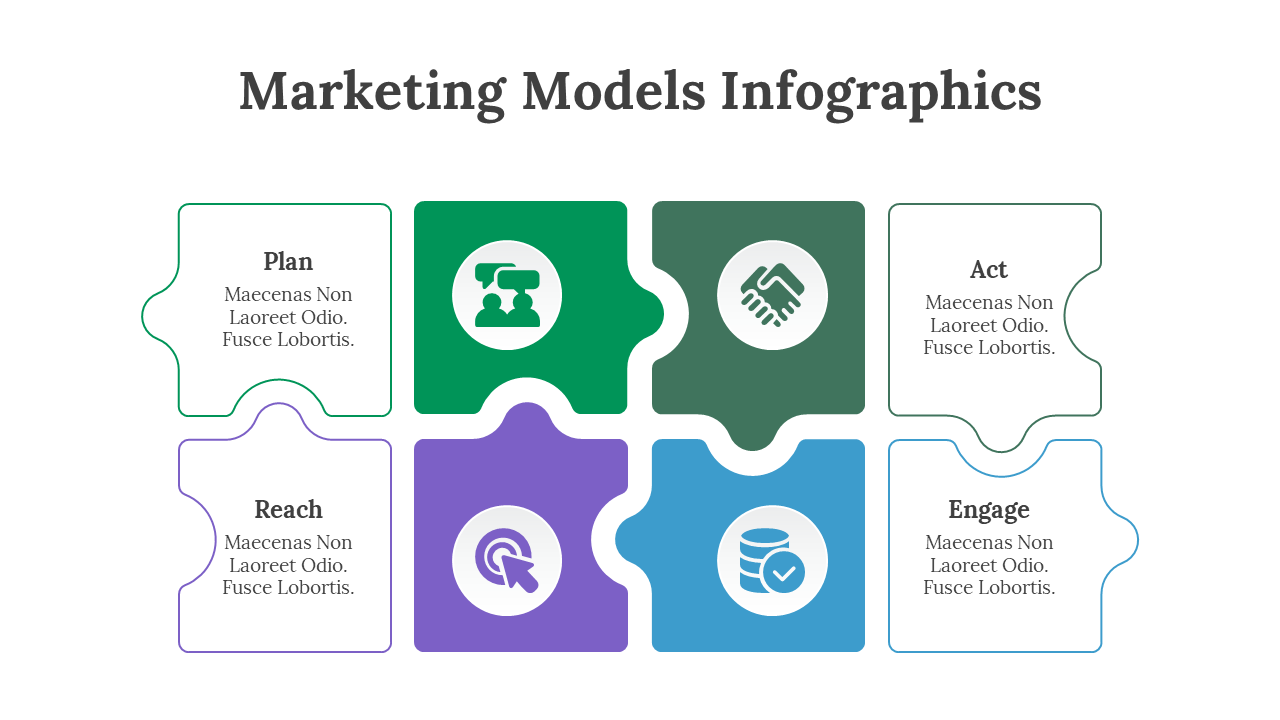 Marketing Models Infographics

Plan
Maecenas Non Laoreet Odio. Fusce Lobortis.

Act
Maecenas Non Laoreet Odio. Fusce Lobortis.

Reach
Maecenas Non Laoreet Odio. Fusce Lobortis.

Engage
Maecenas Non Laoreet Odio. Fusce Lobortis.