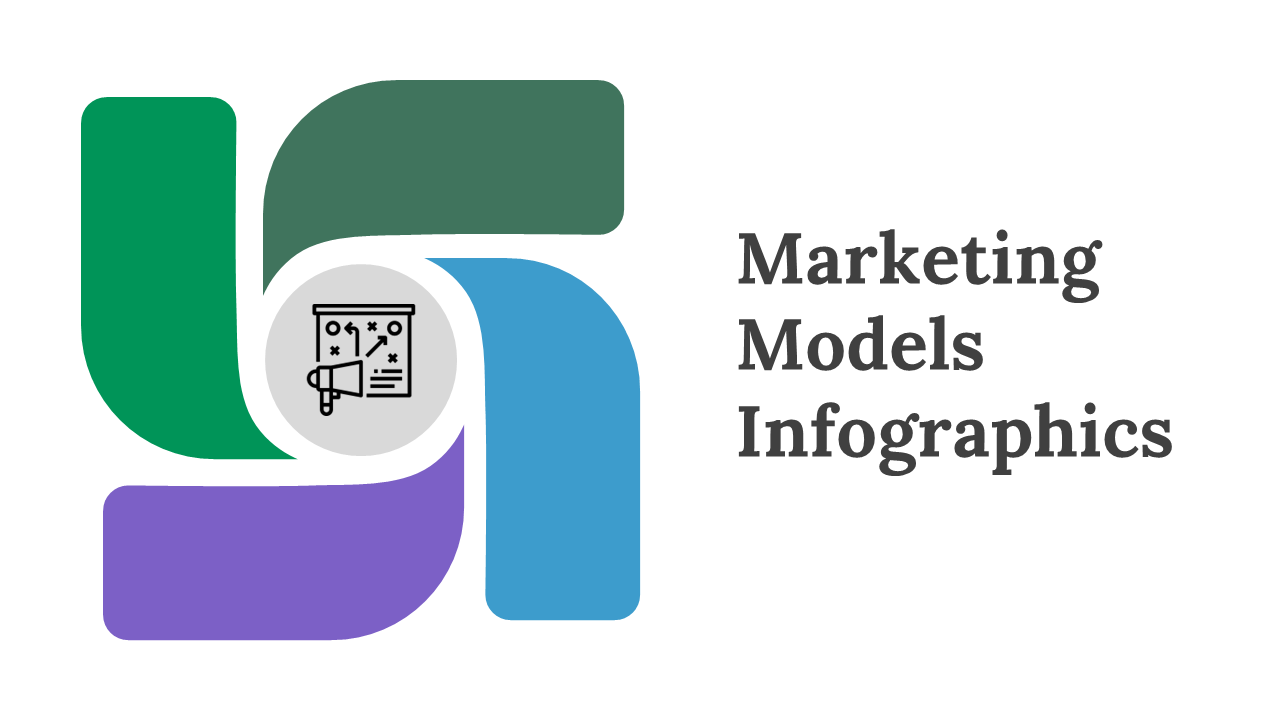 Marketing Models Infographics