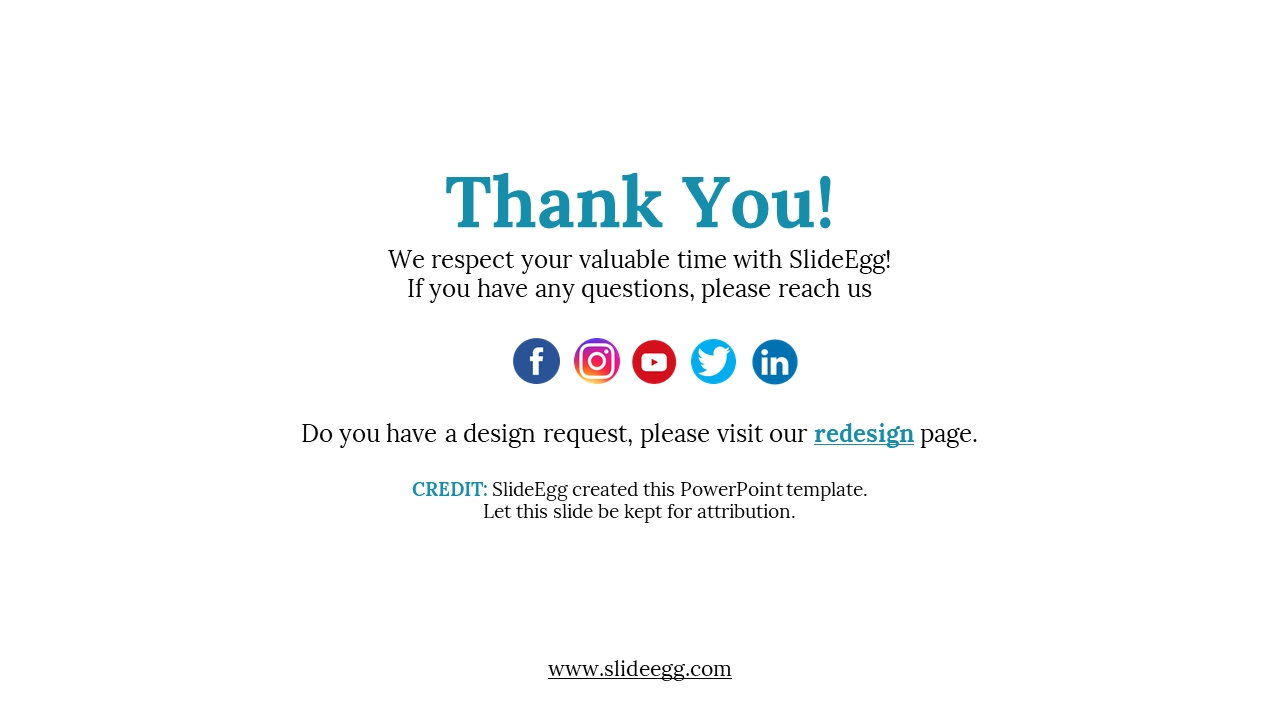 Thank You!

We respect your valuable time with SlideEgg!
If you have any questions, please reach us

Do you have a design request, please visit our redesign page.

CREDIT: SlideEgg created this PowerPoint template.
Let this slide be kept for attribution.

www.slideegg.com