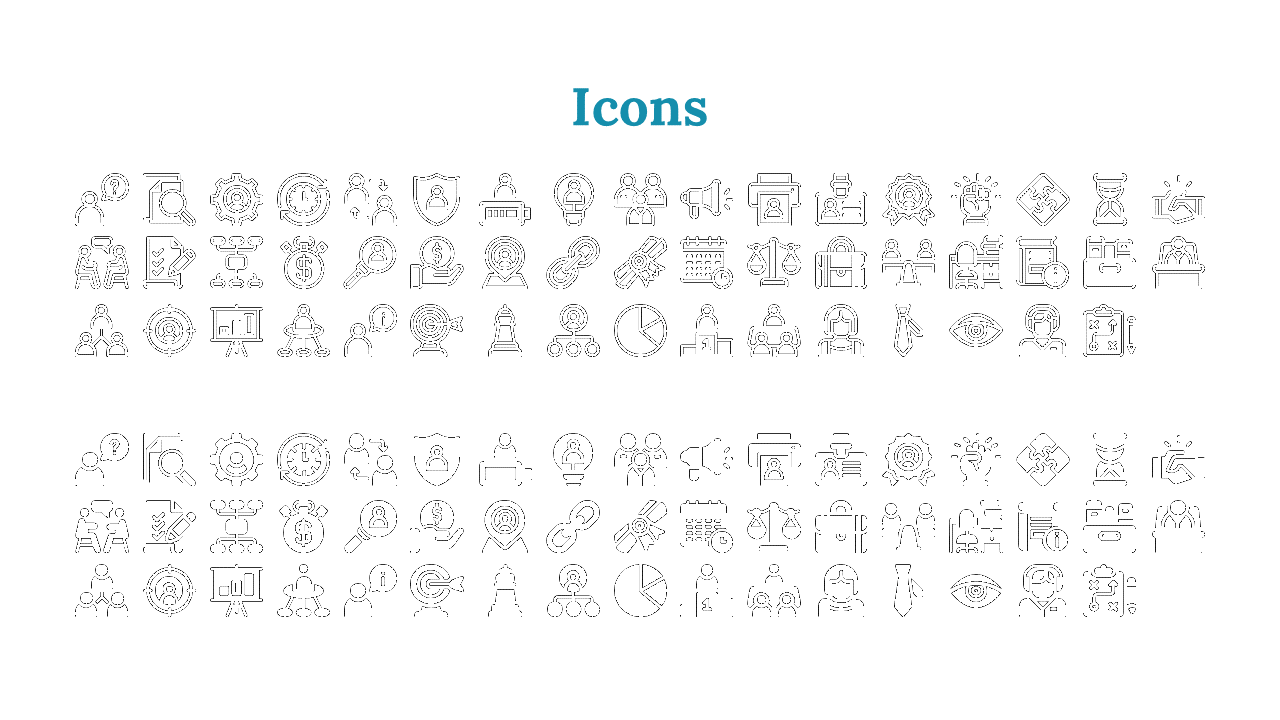 Icons