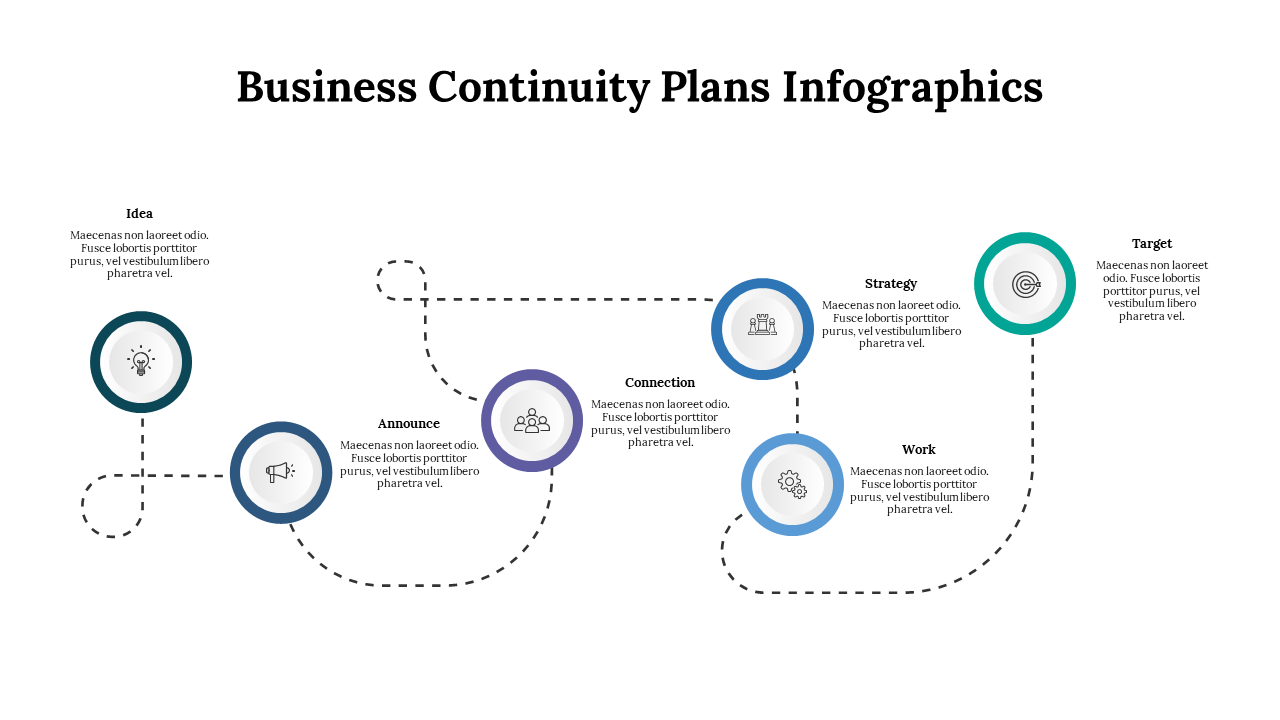 Business Continuity Plans Infographics

Idea

Maecenas non laoreet odio. Fusce lobortis porttitor purus, vel vestibulum libero pharetra vel.

Announce

Maecenas non laoreet odio. Fusce lobortis porttitor purus, vel vestibulum libero pharetra vel.

Connection

Maecenas non laoreet odio. Fusce lobortis porttitor purus, vel vestibulum libero pharetra vel.

Strategy

Maecenas non laoreet odio. Fusce lobortis porttitor purus, vel vestibulum libero pharetra vel.

Work

Maecenas non laoreet odio. Fusce lobortis porttitor purus, vel vestibulum libero pharetra vel.

Target

Maecenas non laoreet odio. Fusce lobortis porttitor purus, vel vestibulum libero pharetra vel.