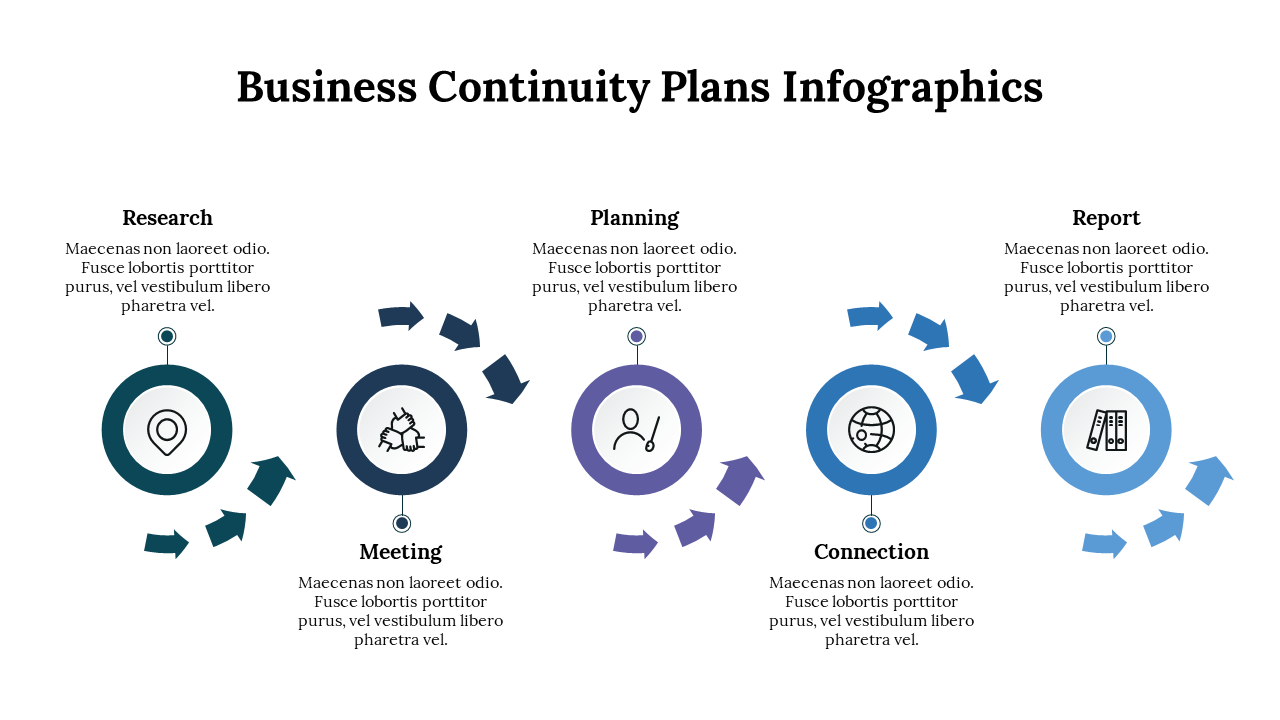 Business Continuity Plans Infographics

Research
Maecenas non laoreet odio. Fusce lobortis porttitor purus, vel vestibulum libero pharetra vel.

Meeting
Maecenas non laoreet odio. Fusce lobortis porttitor purus, vel vestibulum libero pharetra vel.

Planning
Maecenas non laoreet odio. Fusce lobortis porttitor purus, vel vestibulum libero pharetra vel.

Connection
Maecenas non laoreet odio. Fusce lobortis porttitor purus, vel vestibulum libero pharetra vel.

Report
Maecenas non laoreet odio. Fusce lobortis porttitor purus, vel vestibulum libero pharetra vel.