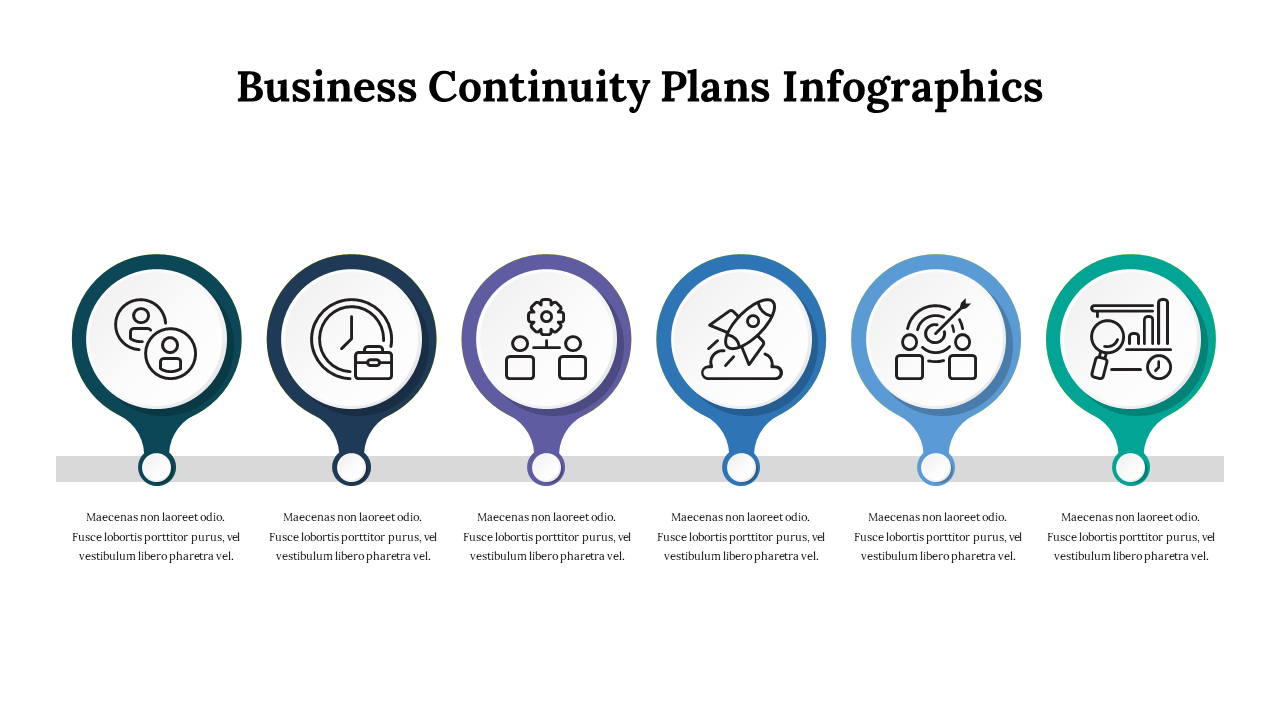 Business Continuity Plans Infographics

Maecenas non laoreet odio. Fusce lobortis porttitor purus, vel vestibulum libero pharetra vel.

Maecenas non laoreet odio. Fusce lobortis porttitor purus, vel vestibulum libero pharetra vel.

Maecenas non laoreet odio. Fusce lobortis porttitor purus, vel vestibulum libero pharetra vel.

Maecenas non laoreet odio. Fusce lobortis porttitor purus, vel vestibulum libero pharetra vel.

Maecenas non laoreet odio. Fusce lobortis porttitor purus, vel vestibulum libero pharetra vel.

Maecenas non laoreet odio. Fusce lobortis porttitor purus, vel vestibulum libero pharetra vel.