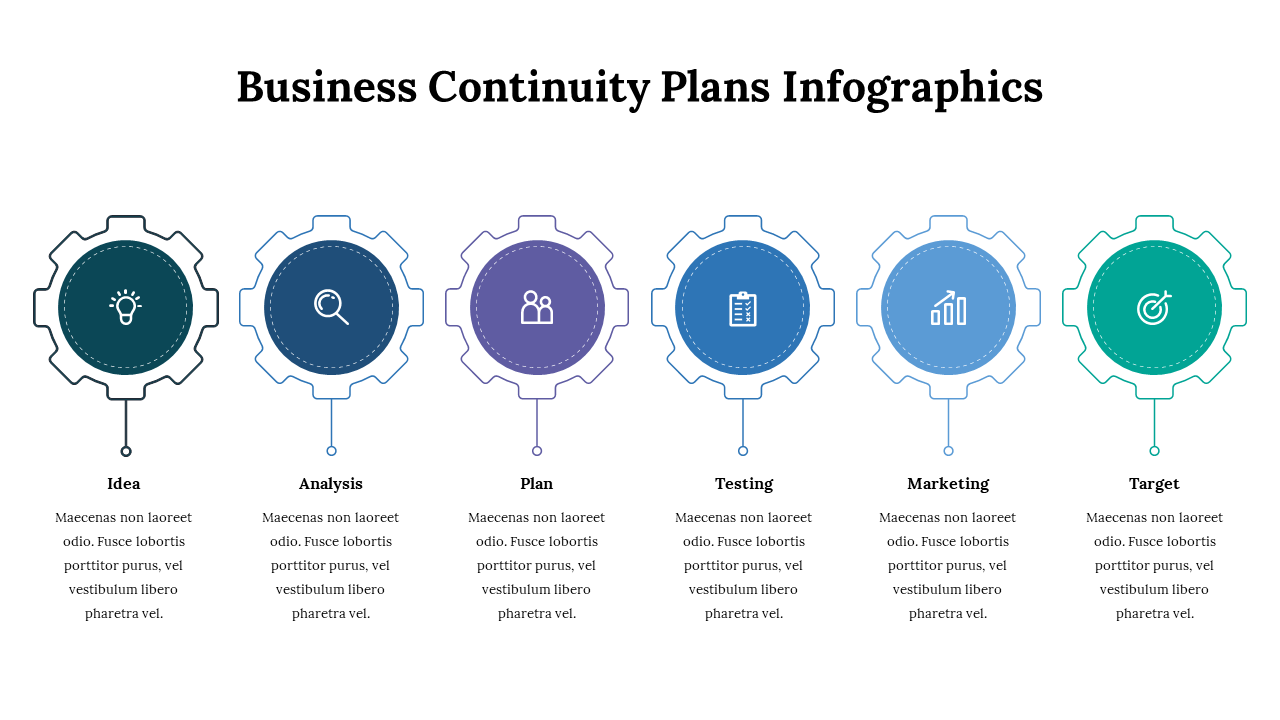 Business Continuity Plans Infographics

Idea

Maecenas non laoreet odio. Fusce lobortis porttitor purus, vel vestibulum libero pharetra vel.

Analysis

Maecenas non laoreet odio. Fusce lobortis porttitor purus, vel vestibulum libero pharetra vel.

Plan

Maecenas non laoreet odio. Fusce lobortis porttitor purus, vel vestibulum libero pharetra vel.

Testing

Maecenas non laoreet odio. Fusce lobortis porttitor purus, vel vestibulum libero pharetra vel.

Marketing

Maecenas non laoreet odio. Fusce lobortis porttitor purus, vel vestibulum libero pharetra vel.

Target

Maecenas non laoreet odio. Fusce lobortis porttitor purus, vel vestibulum libero pharetra vel.