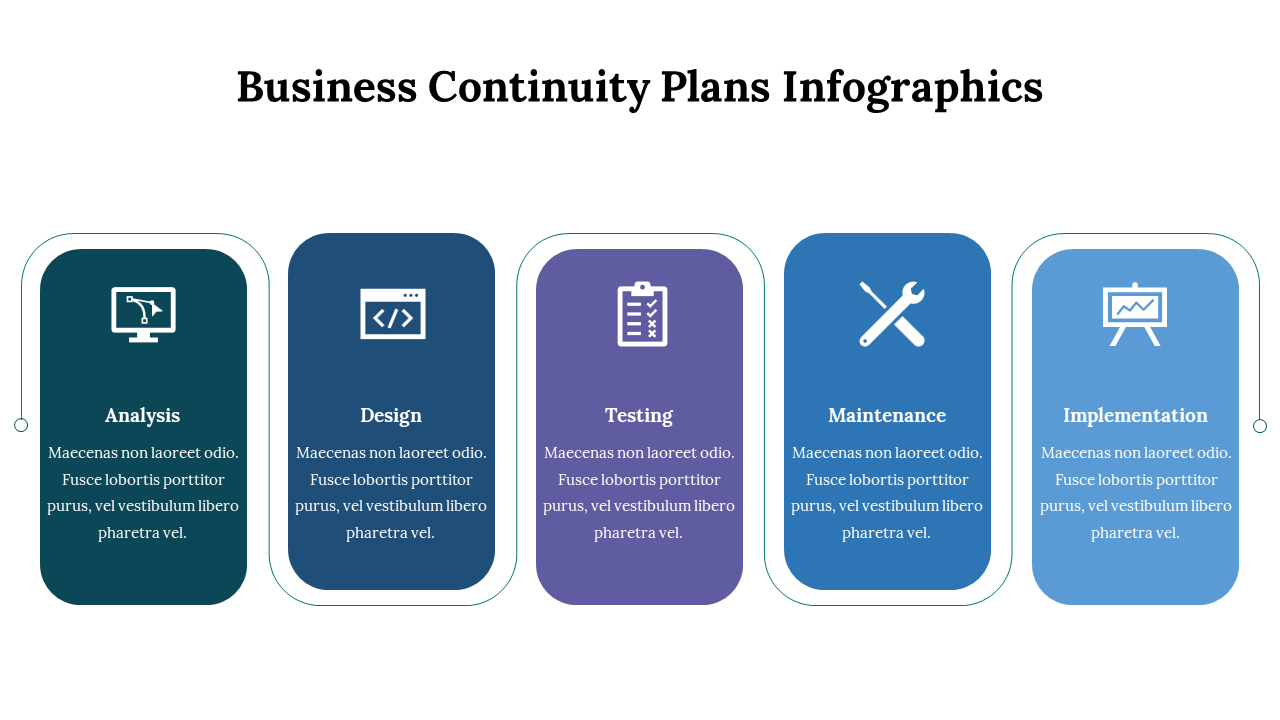 Business Continuity Plans Infographics

Analysis
Maecenas non laoreet odio. Fusce lobortis porttitor purus, vel vestibulum libero pharetra vel.

Design
Maecenas non laoreet odio. Fusce lobortis porttitor purus, vel vestibulum libero pharetra vel.

Testing
Maecenas non laoreet odio. Fusce lobortis porttitor purus, vel vestibulum libero pharetra vel.

Maintenance
Maecenas non laoreet odio. Fusce lobortis porttitor purus, vel vestibulum libero pharetra vel.

Implementation
Maecenas non laoreet odio. Fusce lobortis porttitor purus, vel vestibulum libero pharetra vel.