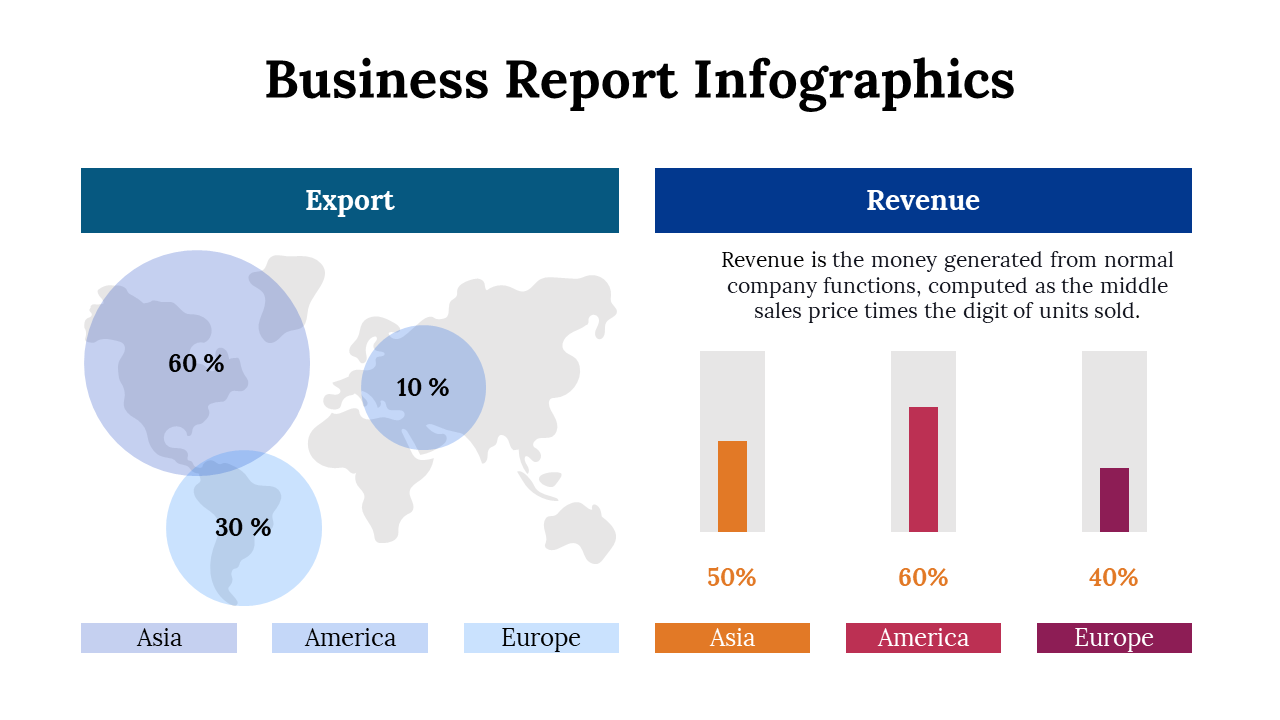 Business Report Infographics

Export

60 %

10 %

30 %

Asia America Europe

Revenue

Revenue is the money generated from normal company functions, computed as the middle sales price times the digit of units sold.

50%

60%

40%

Asia America Europe