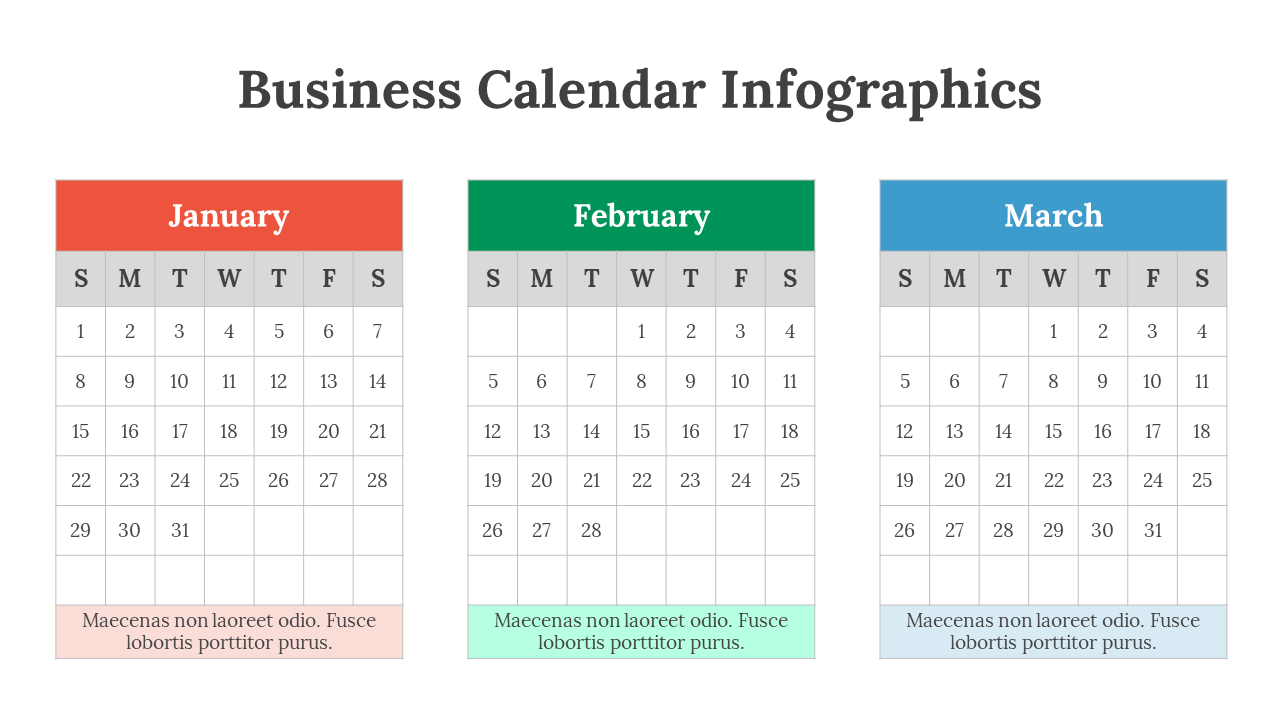 Business Calendar Infographics

January

| S | M | T | W | T | F | S |
|---|---|---|---|---|---|---|
| 1 | 2 | 3 | 4 | 5 | 6 | 7 |
| 8 | 9 | 10 | 11 | 12 | 13 | 14 |
| 15 | 16 | 17 | 18 | 19 | 20 | 21 |
| 22 | 23 | 24 | 25 | 26 | 27 | 28 |
| 29 | 30 | 31 | | | | |
| | | | | | | |

Maecenas non laoreet odio. Fusce lobortis porttitor purus.

February

| S | M | T | W | T | F | S |
|---|---|---|---|---|---|---|
| | | | 1 | 2 | 3 | 4 |
| 5 | 6 | 7 | 8 | 9 | 10 | 11 |
| 12 | 13 | 14 | 15 | 16 | 17 | 18 |
| 19 | 20 | 21 | 22 | 23 | 24 | 25 |
| 26 | 27 | 28 | | | | |
| | | | | | | |

Maecenas non laoreet odio. Fusce lobortis porttitor purus.

March

| S | M | T | W | T | F | S |
|---|---|---|---|---|---|---|
| | | | 1 | 2 | 3 | 4 |
| 5 | 6 | 7 | 8 | 9 | 10 | 11 |
| 12 | 13 | 14 | 15 | 16 | 17 | 18 |
| 19 | 20 | 21 | 22 | 23 | 24 | 25 |
| 26 | 27 | 28 | 29 | 30 | 31 | |
| | | | | | | |

Maecenas non laoreet odio. Fusce lobortis porttitor purus.