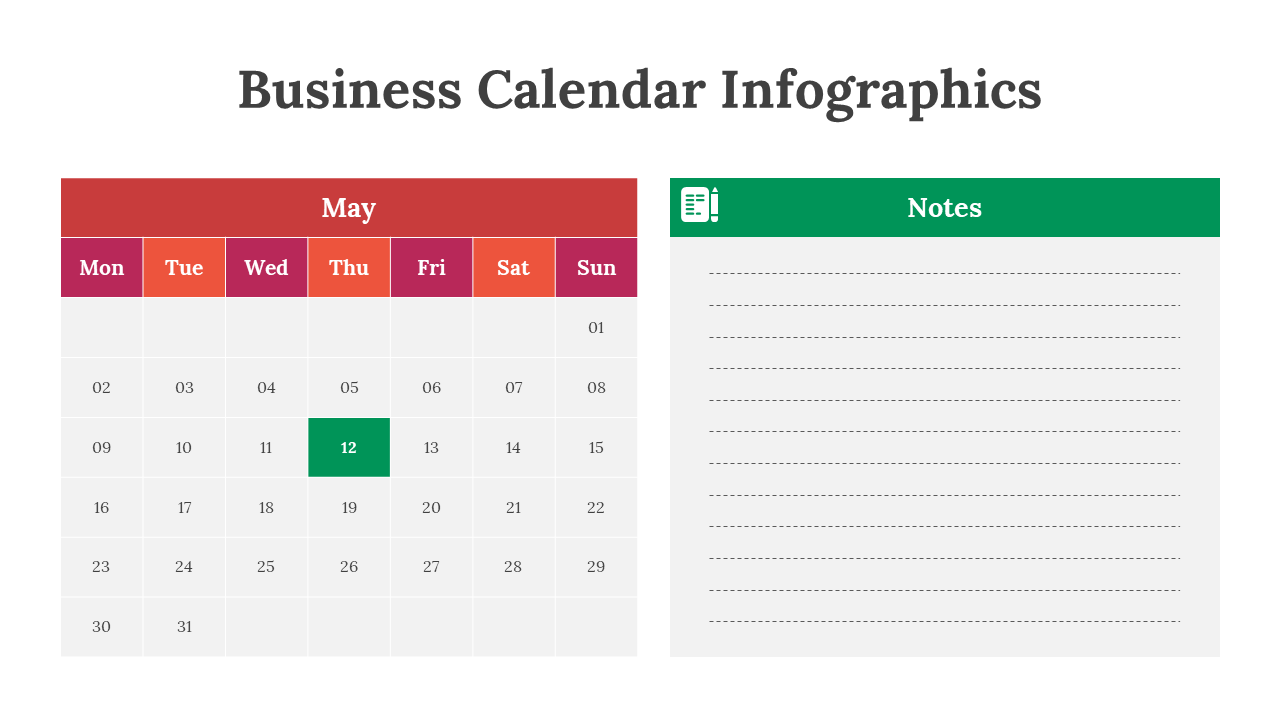 Business Calendar Infographics

May

| Mon | Tue | Wed | Thu | Fri | Sat | Sun |
|---|---|---|---|---|---|---|
| | | | | | | 01 |
| 02 | 03 | 04 | 05 | 06 | 07 | 08 |
| 09 | 10 | 11 | 12 | 13 | 14 | 15 |
| 16 | 17 | 18 | 19 | 20 | 21 | 22 |
| 23 | 24 | 25 | 26 | 27 | 28 | 29 |
| 30 | 31 | | | | | |

Notes