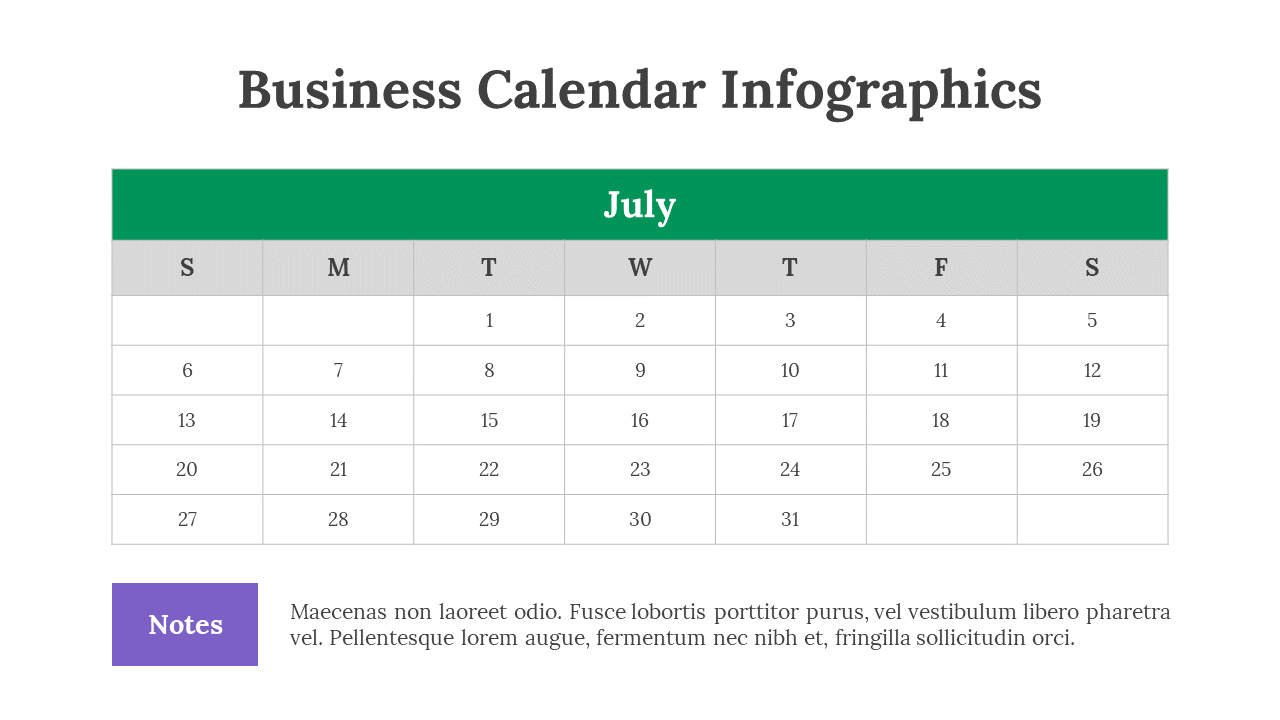 Business Calendar Infographics

July

| S | M | T | W | T | F | S |
|---|---|---|---|---|---|---|
|  |  | 1 | 2 | 3 | 4 | 5 |
| 6 | 7 | 8 | 9 | 10 | 11 | 12 |
| 13 | 14 | 15 | 16 | 17 | 18 | 19 |
| 20 | 21 | 22 | 23 | 24 | 25 | 26 |
| 27 | 28 | 29 | 30 | 31 |  |  |

Notes

Maecenas non laoreet odio. Fusce lobortis porttitor purus, vel vestibulum libero pharetra vel. Pellentesque lorem augue, fermentum nec nibh et, fringilla sollicitudin orci.