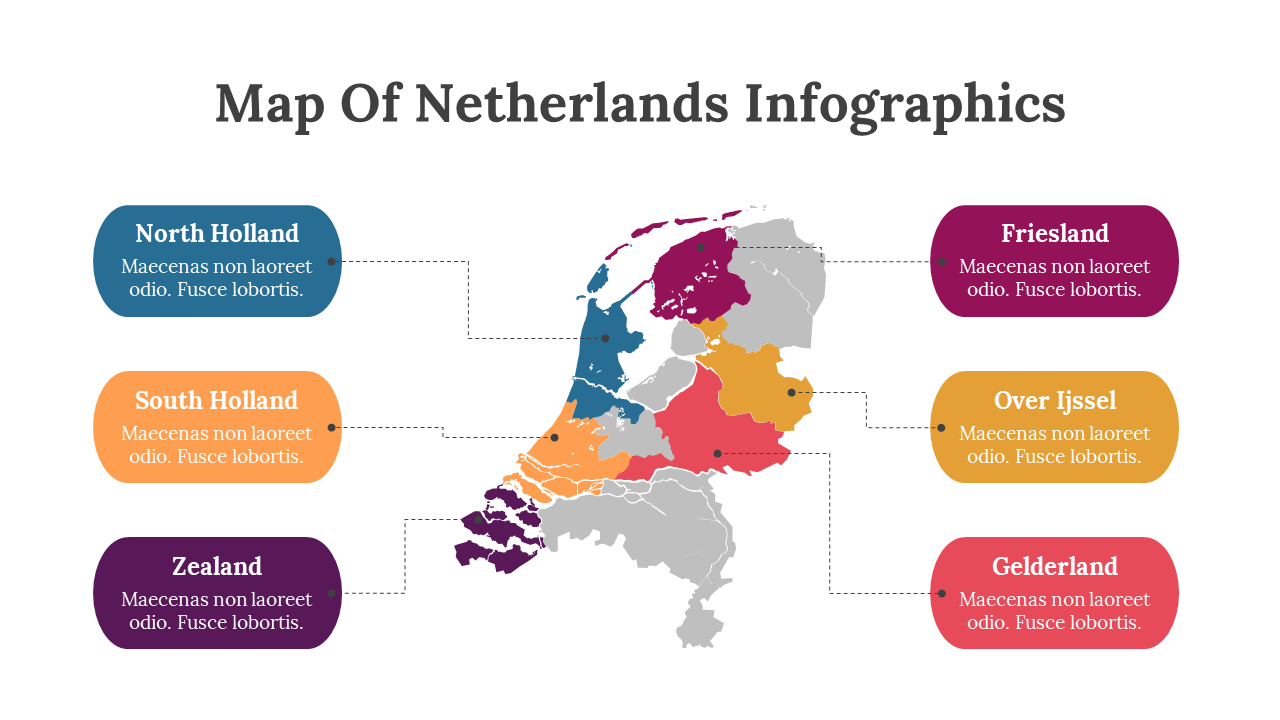 Map Of Netherlands Infographics

North Holland
Maecenas non laoreet odio. Fusce lobortis.

South Holland
Maecenas non laoreet odio. Fusce lobortis.

Zealand
Maecenas non laoreet odio. Fusce lobortis.

Friesland
Maecenas non laoreet odio. Fusce lobortis.

Over Ijssel
Maecenas non laoreet odio. Fusce lobortis.

Gelderland
Maecenas non laoreet odio. Fusce lobortis.