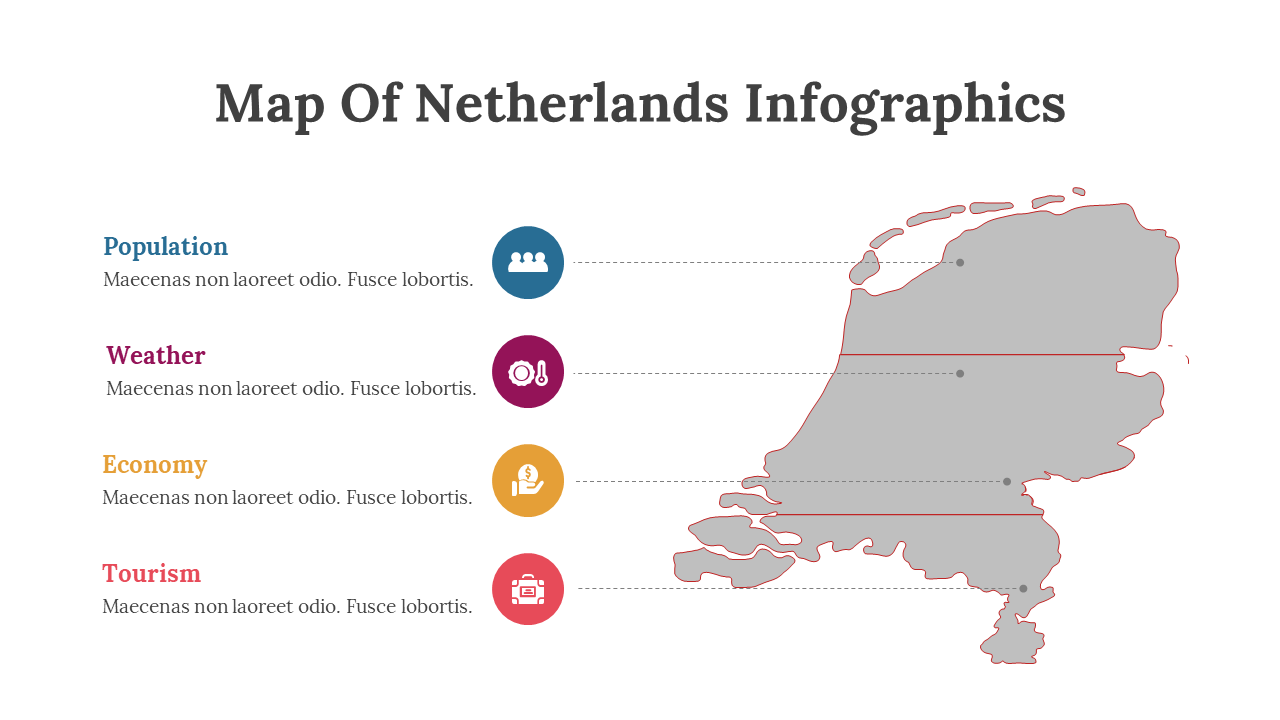 Map Of Netherlands Infographics

Population
Maecenas non laoreet odio. Fusce lobortis.

Weather
Maecenas non laoreet odio. Fusce lobortis.

Economy
Maecenas non laoreet odio. Fusce lobortis.

Tourism
Maecenas non laoreet odio. Fusce lobortis.