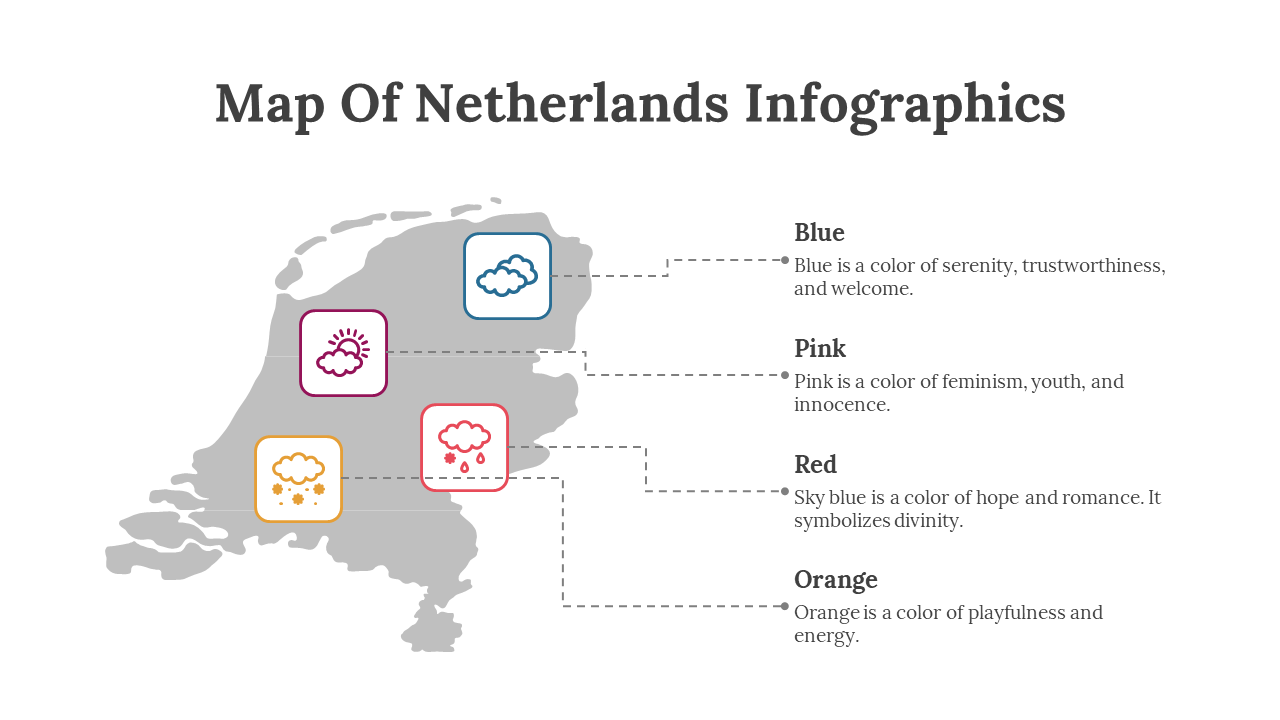 Map Of Netherlands Infographics

Blue
Blue is a color of serenity, trustworthiness, and welcome.

Pink
Pink is a color of feminism, youth, and innocence.

Red
Sky blue is a color of hope and romance. It symbolizes divinity.

Orange
Orange is a color of playfulness and energy.