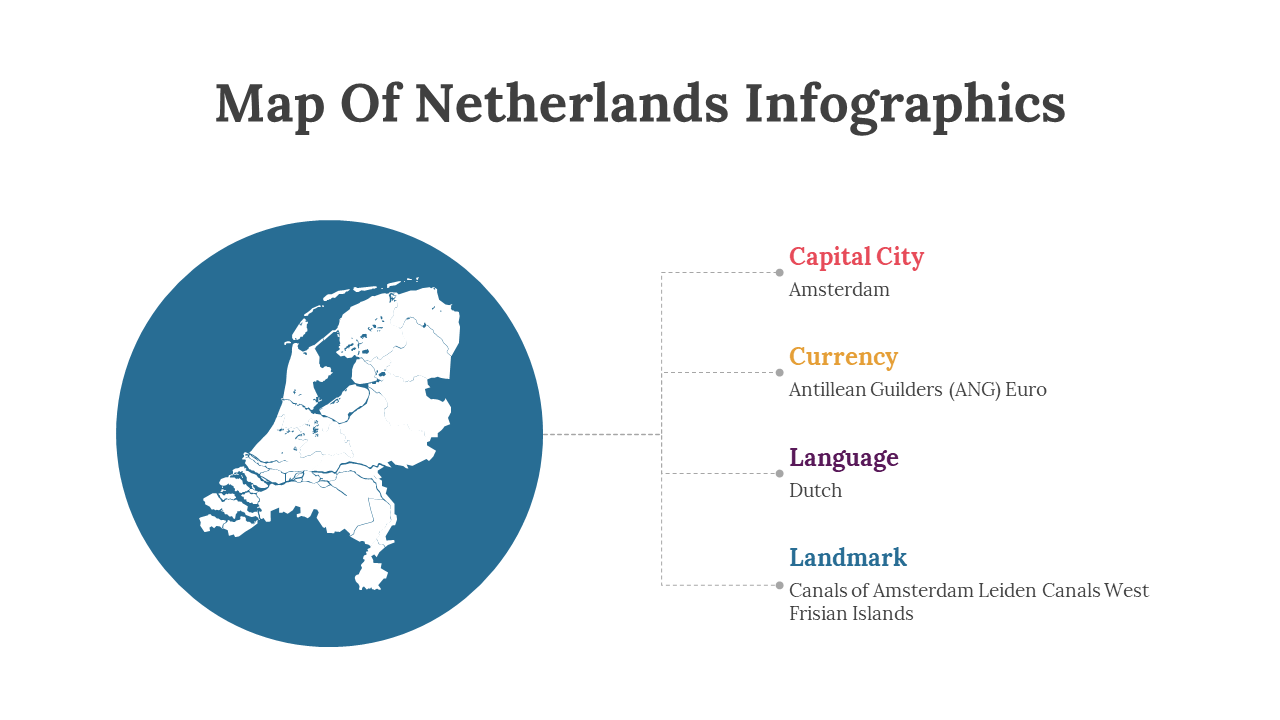 Map Of Netherlands Infographics

Capital City
Amsterdam

Currency
Antillean Guilders (ANG) Euro

Language
Dutch

Landmark
Canals of Amsterdam Leiden Canals West Frisian Islands