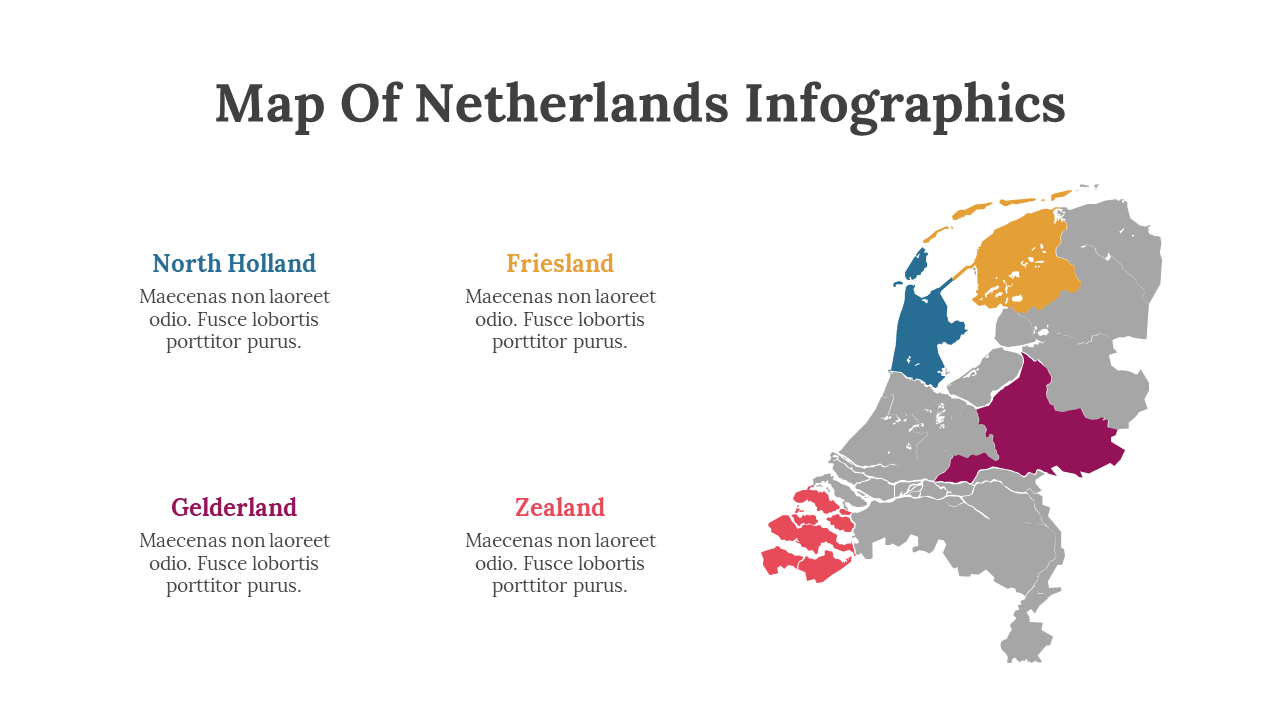 Map Of Netherlands Infographics

North Holland
Maecenas non laoreet odio. Fusce lobortis porttitor purus.

Friesland
Maecenas non laoreet odio. Fusce lobortis porttitor purus.

Gelderland
Maecenas non laoreet odio. Fusce lobortis porttitor purus.

Zealand
Maecenas non laoreet odio. Fusce lobortis porttitor purus.