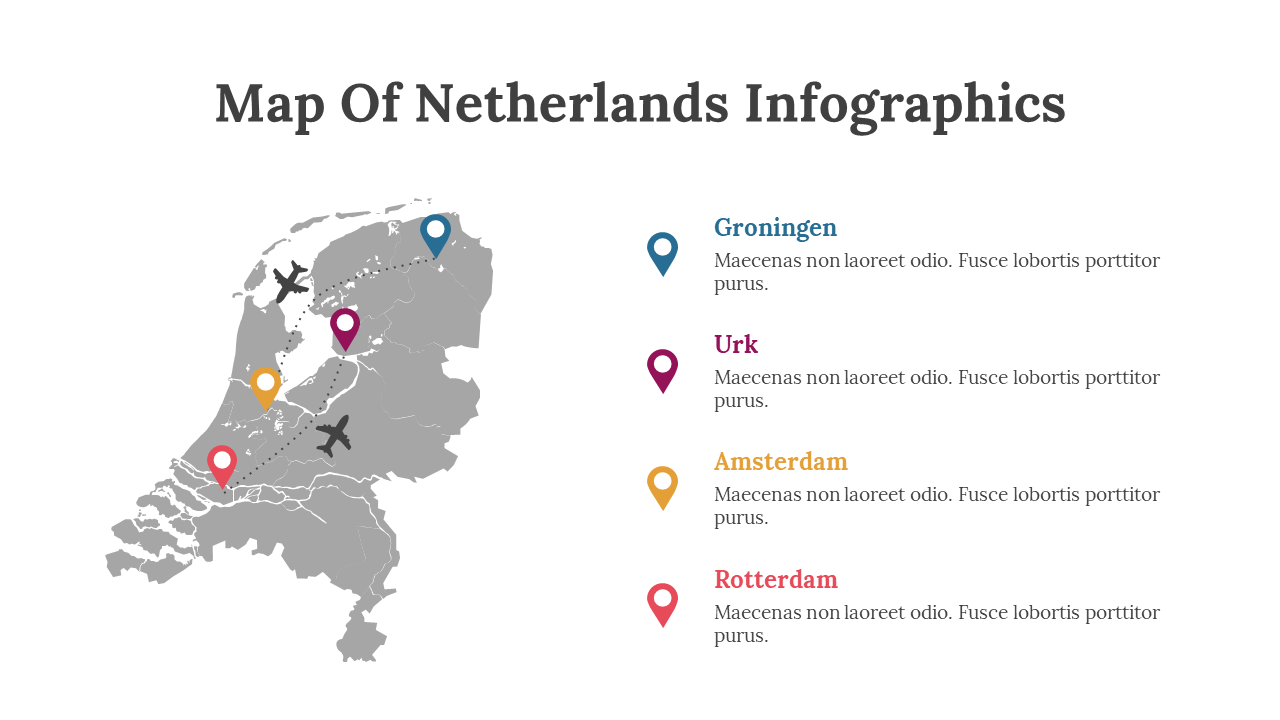 Map Of Netherlands Infographics

Groningen
Maecenas non laoreet odio. Fusce lobortis porttitor purus.

Urk
Maecenas non laoreet odio. Fusce lobortis porttitor purus.

Amsterdam
Maecenas non laoreet odio. Fusce lobortis porttitor purus.

Rotterdam
Maecenas non laoreet odio. Fusce lobortis porttitor purus.