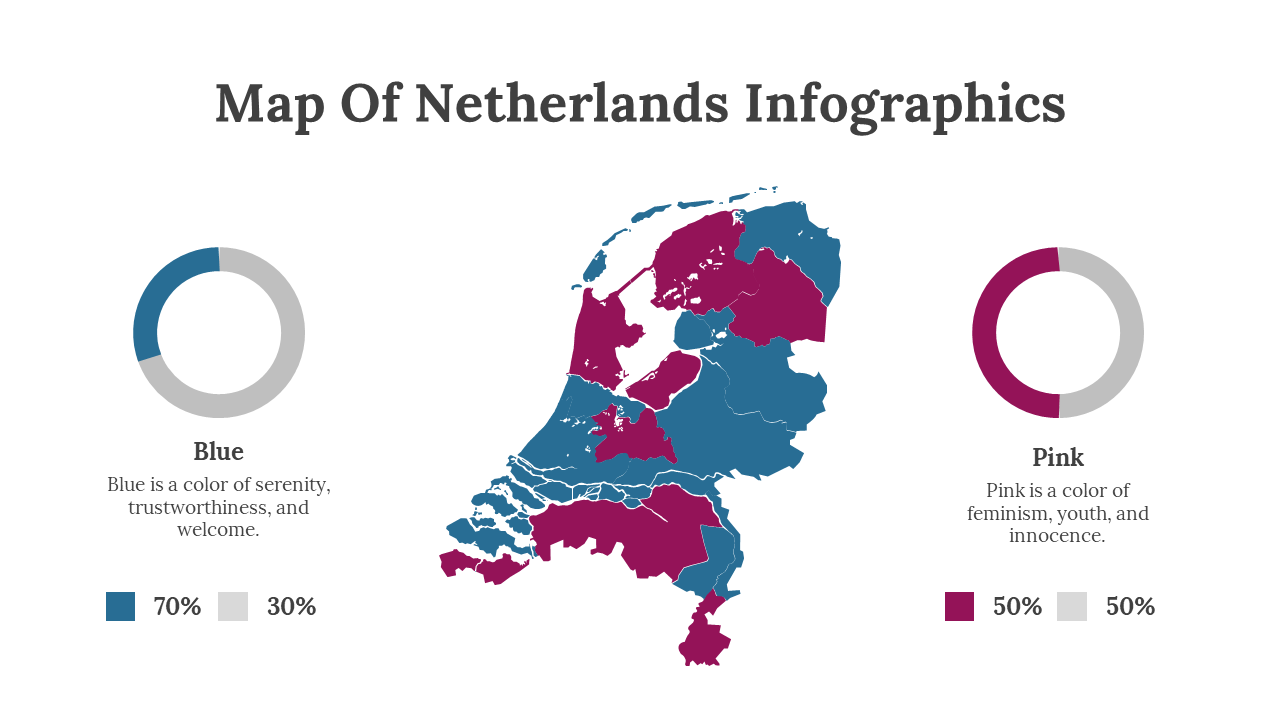 Map Of Netherlands Infographics

Blue

Blue is a color of serenity, trustworthiness, and welcome.

70% 30%

Pink

Pink is a color of feminism, youth, and innocence.

50% 50%