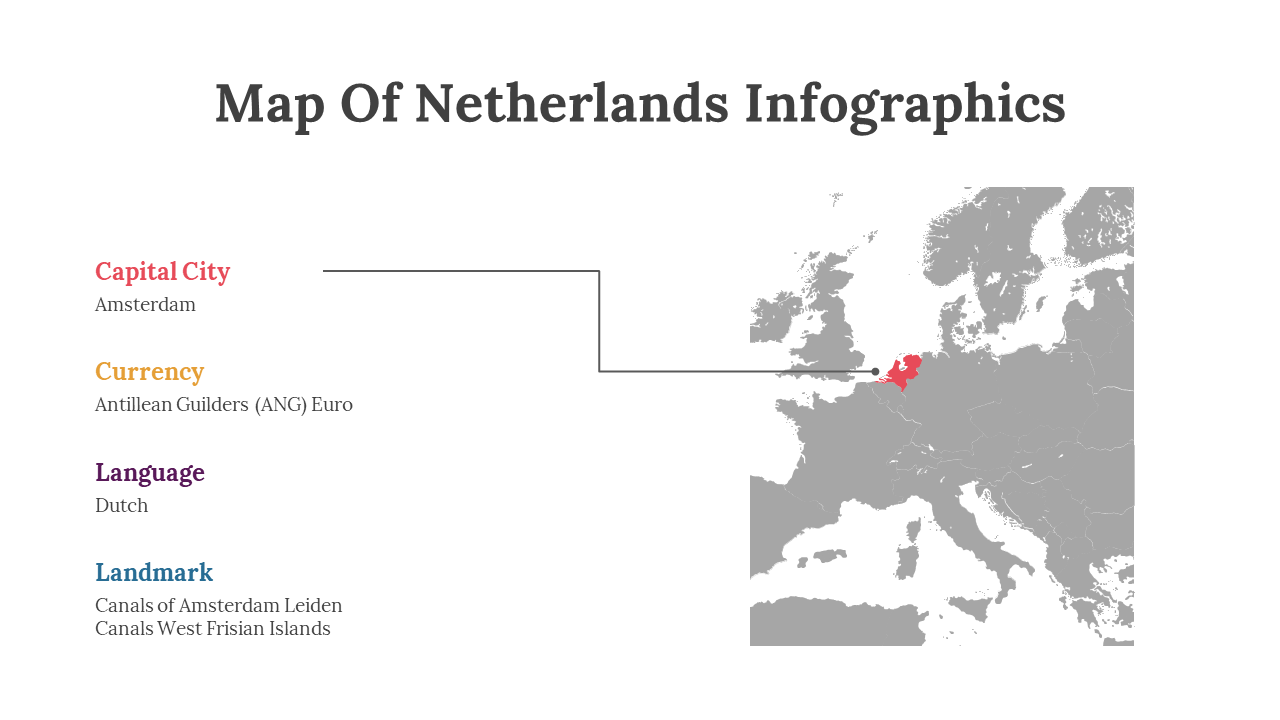 Map Of Netherlands Infographics

Capital City
Amsterdam

Currency
Antillean Guilders (ANG) Euro

Language
Dutch

Landmark
Canals of Amsterdam Leiden Canals West Frisian Islands