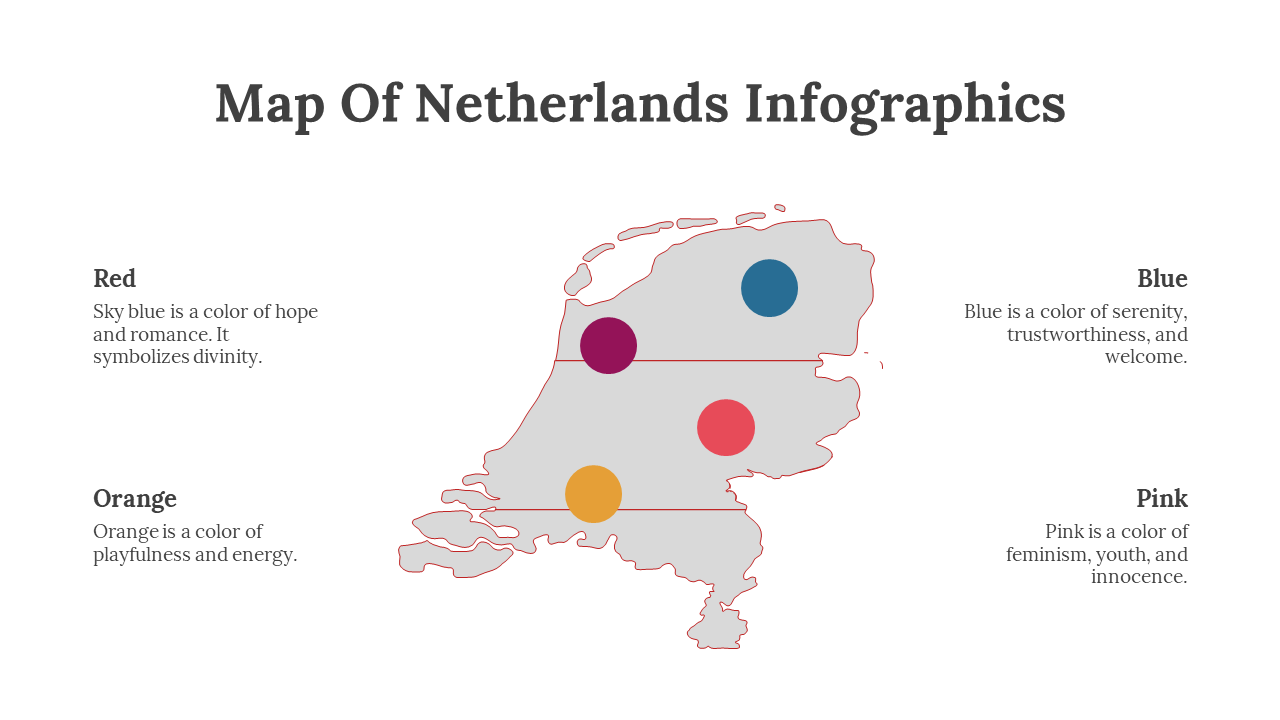 Map Of Netherlands Infographics

Red
Sky blue is a color of hope and romance. It symbolizes divinity.

Orange
Orange is a color of playfulness and energy.

Blue
Blue is a color of serenity, trustworthiness, and welcome.

Pink
Pink is a color of feminism, youth, and innocence.