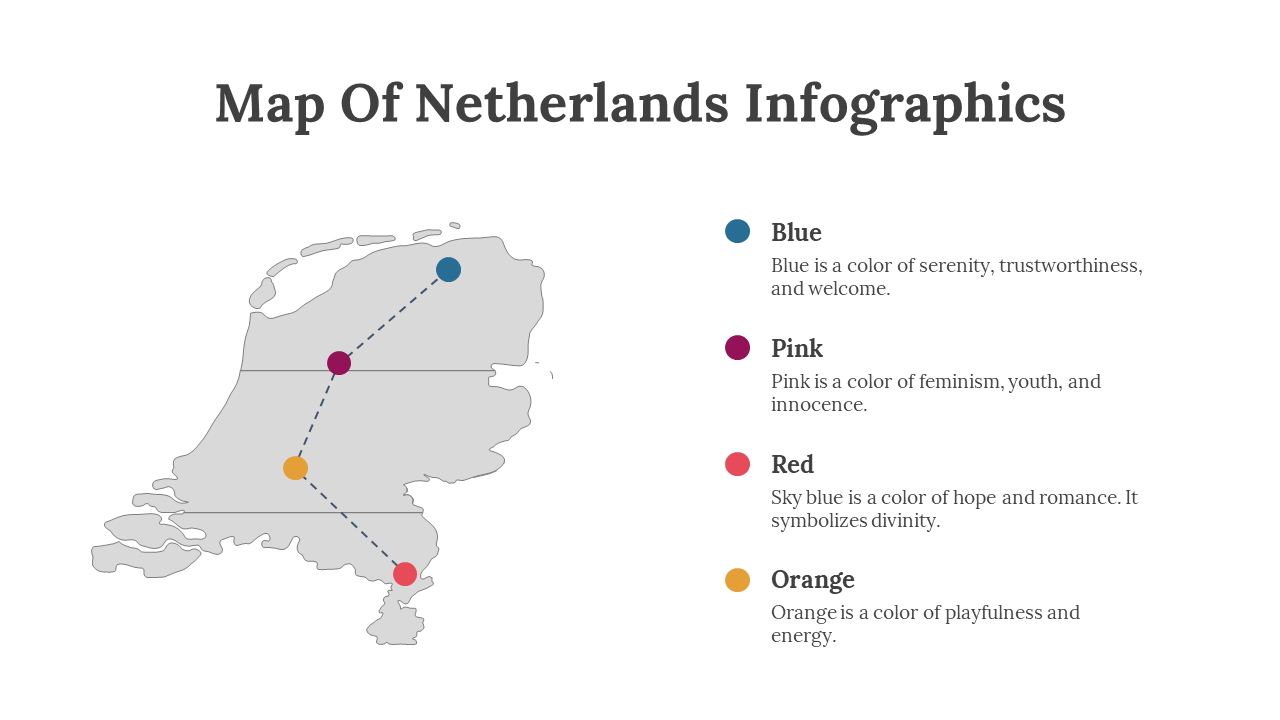 Map Of Netherlands Infographics

Blue
Blue is a color of serenity, trustworthiness, and welcome.

Pink
Pink is a color of feminism, youth, and innocence.

Red
Sky blue is a color of hope and romance. It symbolizes divinity.

Orange
Orange is a color of playfulness and energy.