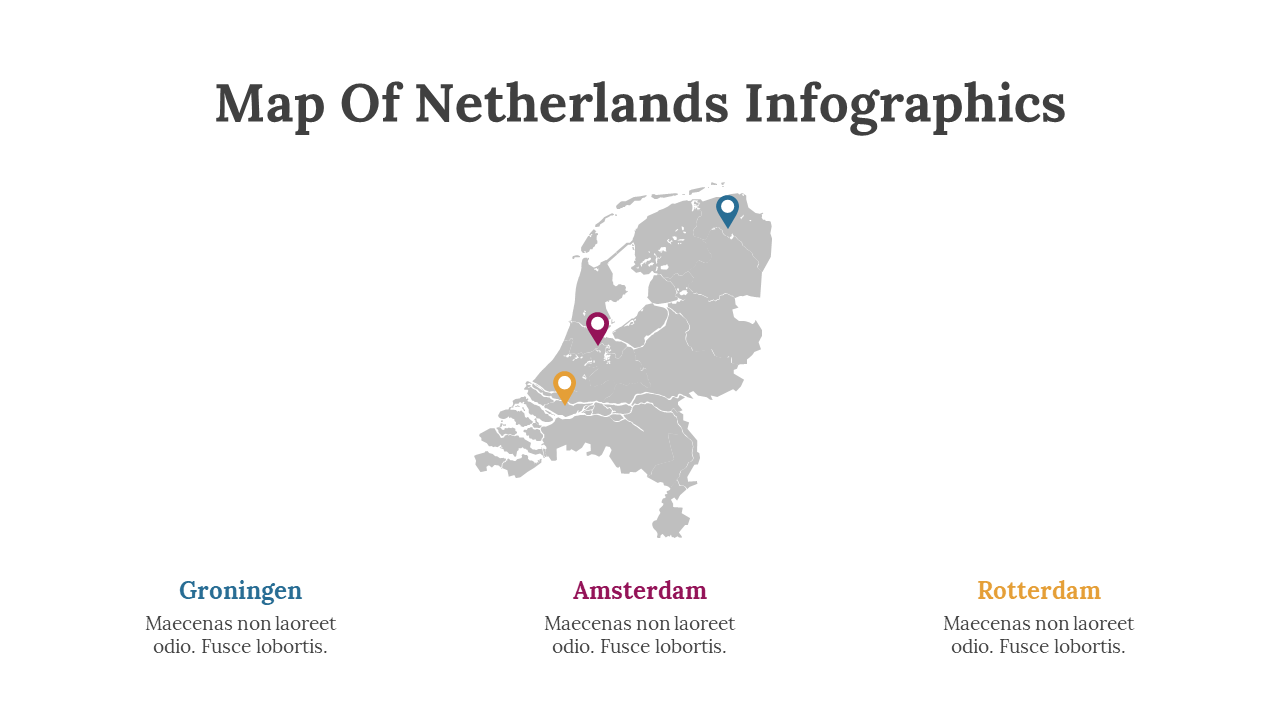 Map Of Netherlands Infographics

Groningen

Maecenas non laoreet odio. Fusce lobortis.

Amsterdam

Maecenas non laoreet odio. Fusce lobortis.

Rotterdam

Maecenas non laoreet odio. Fusce lobortis.