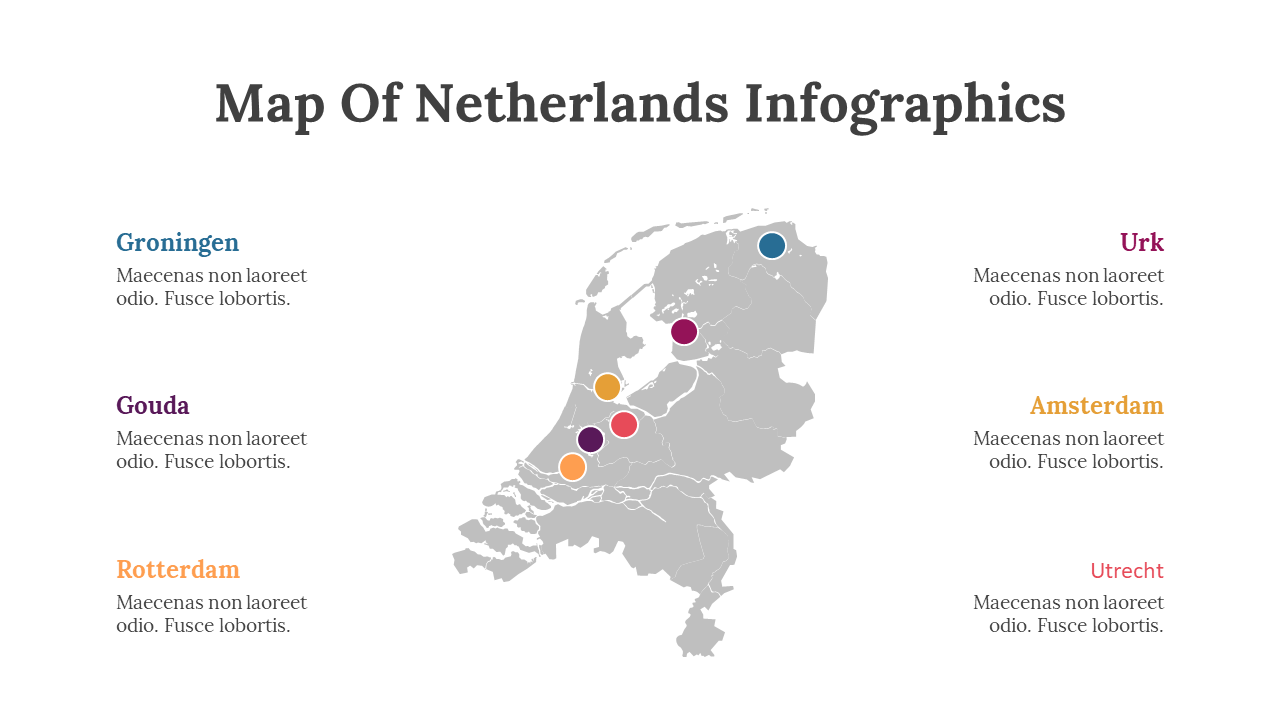 Map Of Netherlands Infographics

Groningen
Maecenas non laoreet odio. Fusce lobortis.

Gouda
Maecenas non laoreet odio. Fusce lobortis.

Rotterdam
Maecenas non laoreet odio. Fusce lobortis.

Urk
Maecenas non laoreet odio. Fusce lobortis.

Amsterdam
Maecenas non laoreet odio. Fusce lobortis.

Utrecht
Maecenas non laoreet odio. Fusce lobortis.