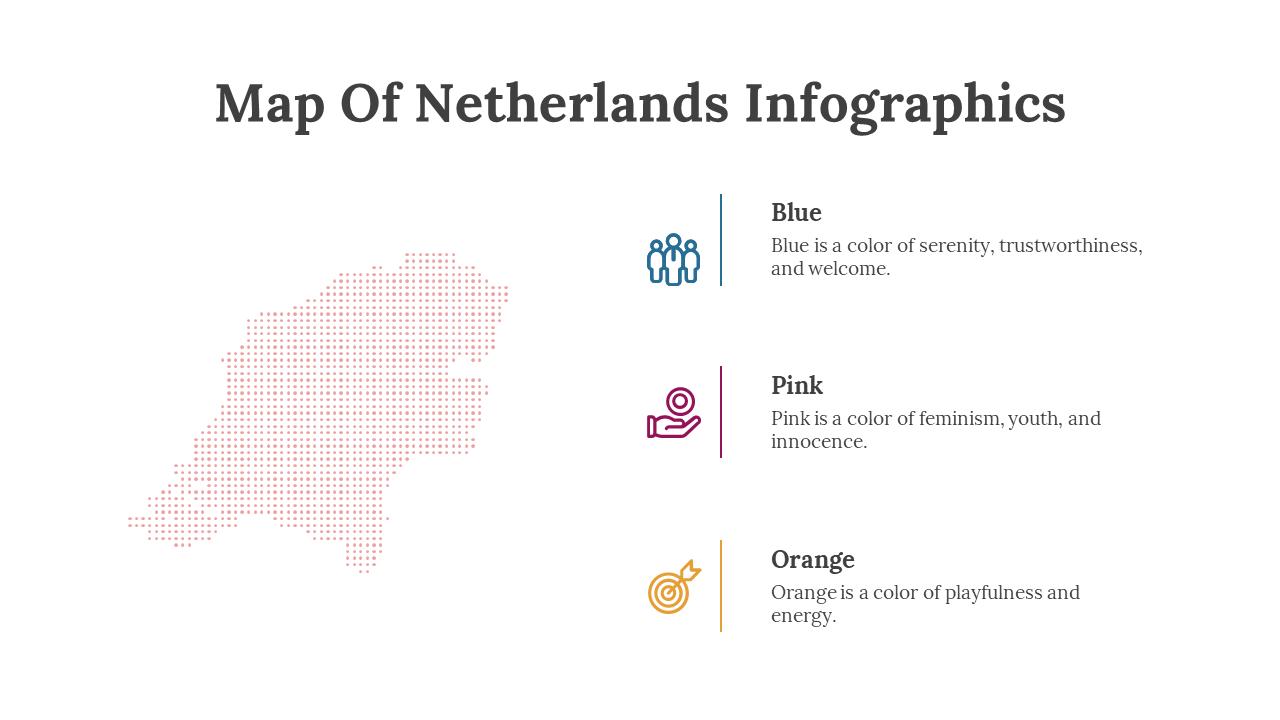 Map Of Netherlands Infographics

Blue
Blue is a color of serenity, trustworthiness, and welcome.

Pink
Pink is a color of feminism, youth, and innocence.

Orange
Orange is a color of playfulness and energy.