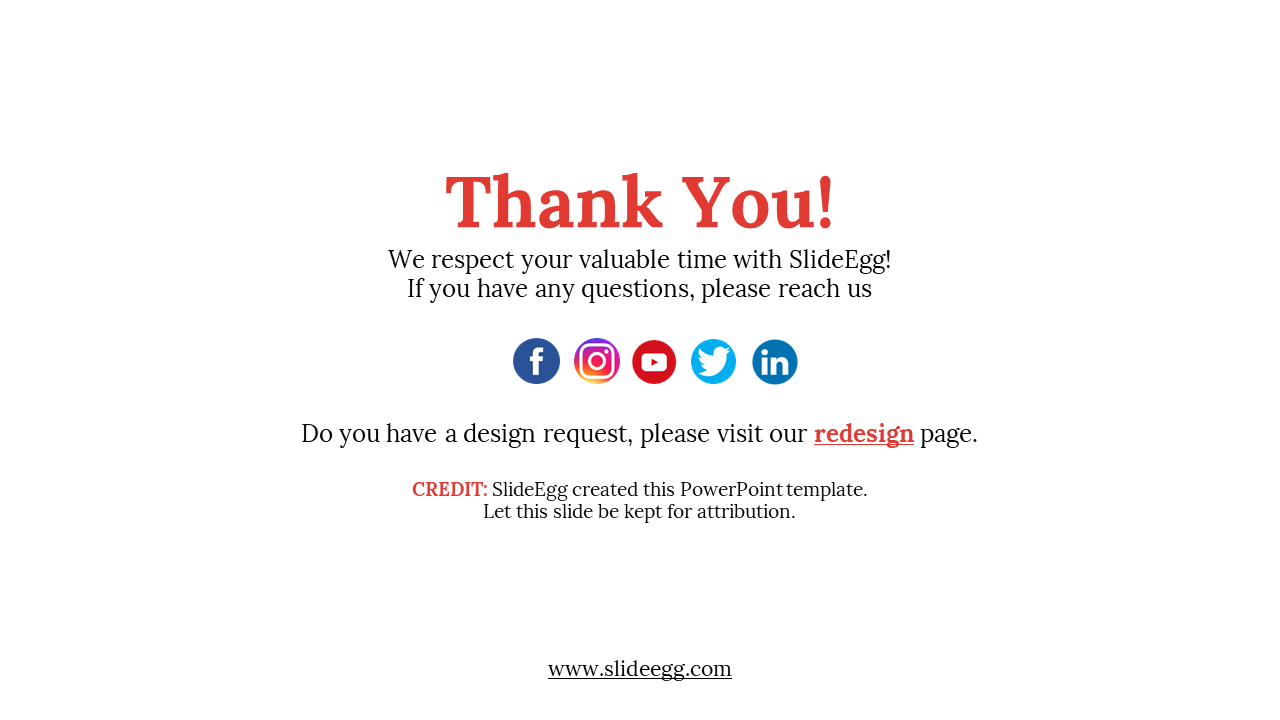 Thank You!

We respect your valuable time with SlideEgg!
If you have any questions, please reach us

Do you have a design request, please visit our redesign page.

CREDIT: SlideEgg created this PowerPoint template.
Let this slide be kept for attribution.

www.slideegg.com