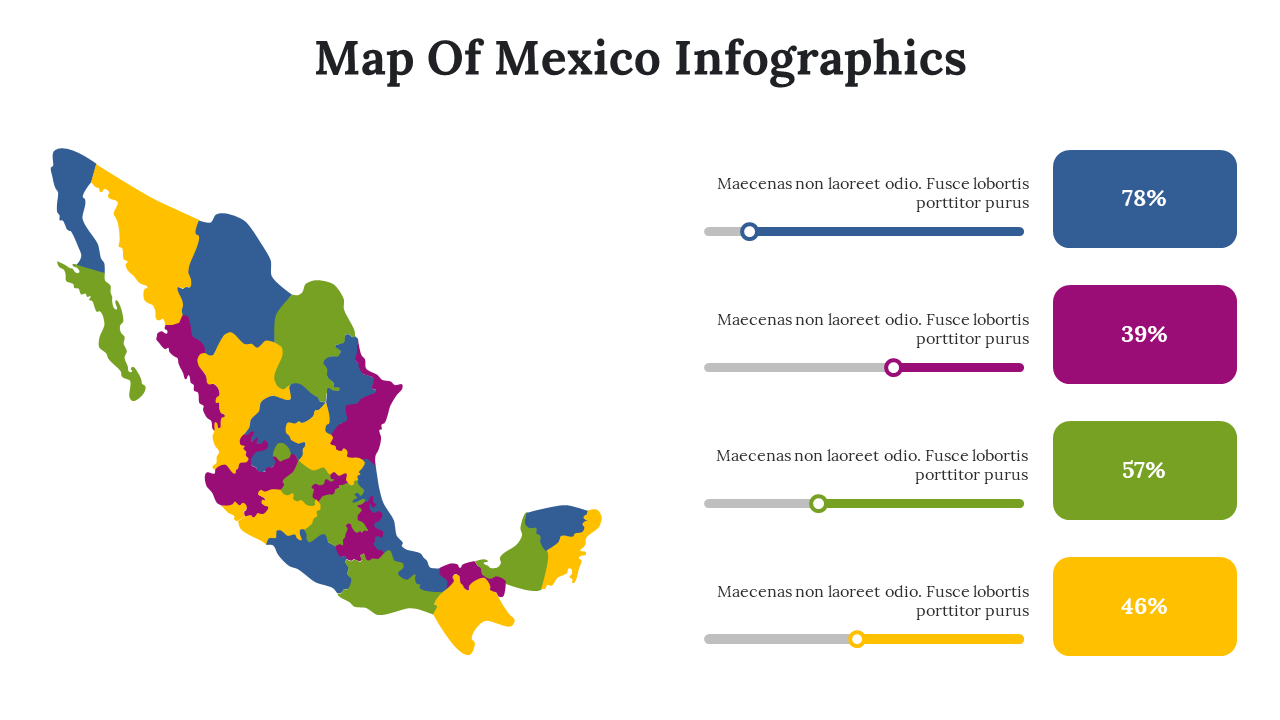 Map Of Mexico Infographics

Maecenas non laoreet odio. Fusce lobortis porttitor purus

78%

Maecenas non laoreet odio. Fusce lobortis porttitor purus

39%

Maecenas non laoreet odio. Fusce lobortis porttitor purus

57%

Maecenas non laoreet odio. Fusce lobortis porttitor purus

46%