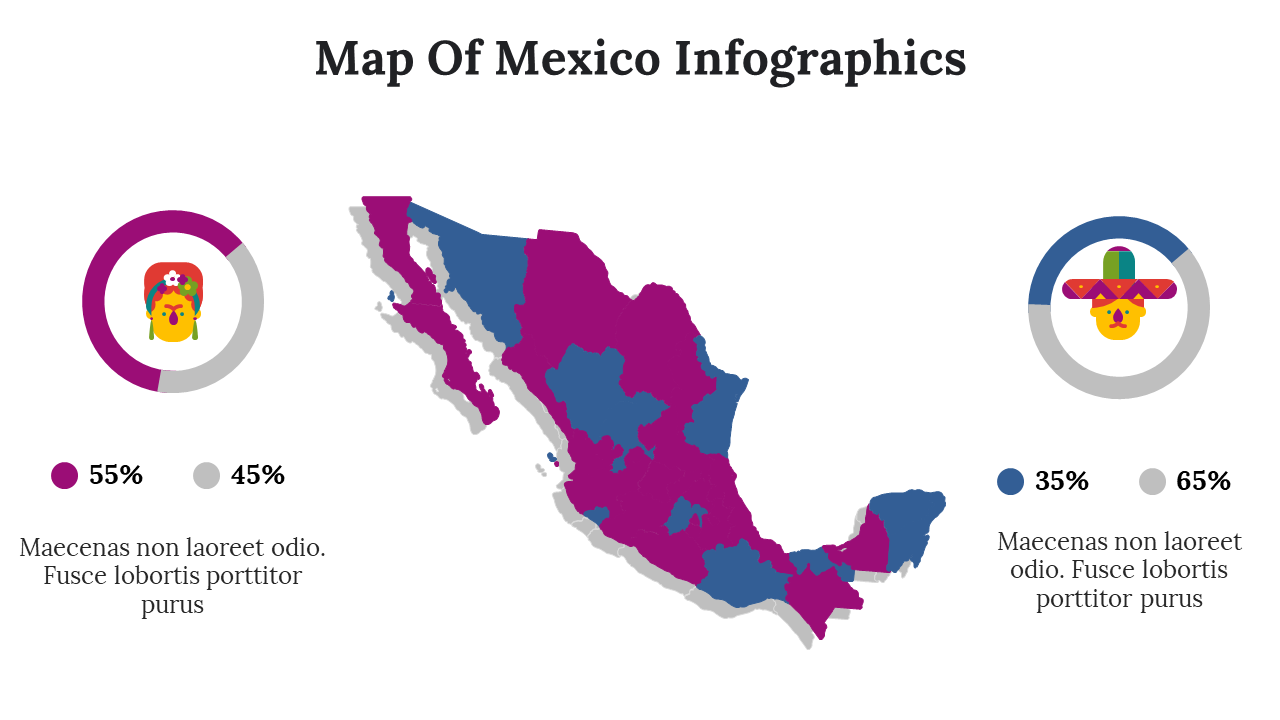 Map Of Mexico Infographics

55% 45%

Maecenas non laoreet odio. Fusce lobortis porttitor purus

35% 65%

Maecenas non laoreet odio. Fusce lobortis porttitor purus