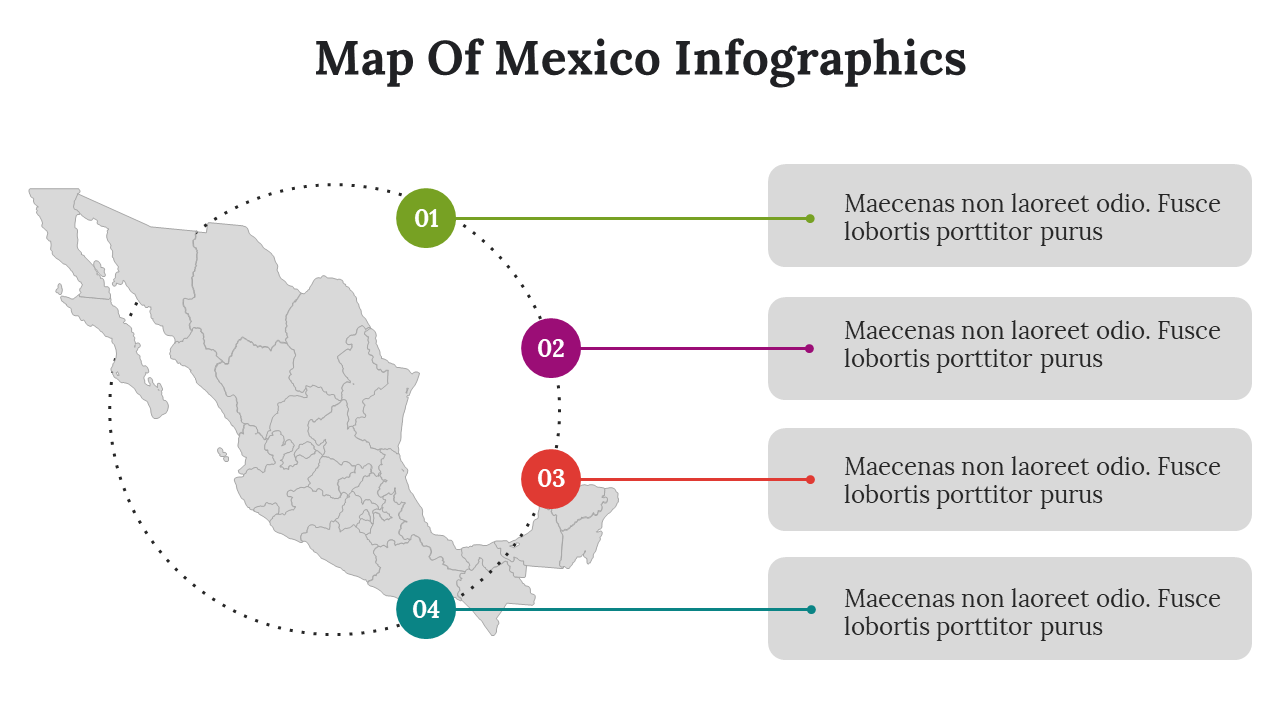 Map Of Mexico Infographics

01

Maecenas non laoreet odio. Fusce lobortis porttitor purus

02

Maecenas non laoreet odio. Fusce lobortis porttitor purus

03

Maecenas non laoreet odio. Fusce lobortis porttitor purus

04

Maecenas non laoreet odio. Fusce lobortis porttitor purus