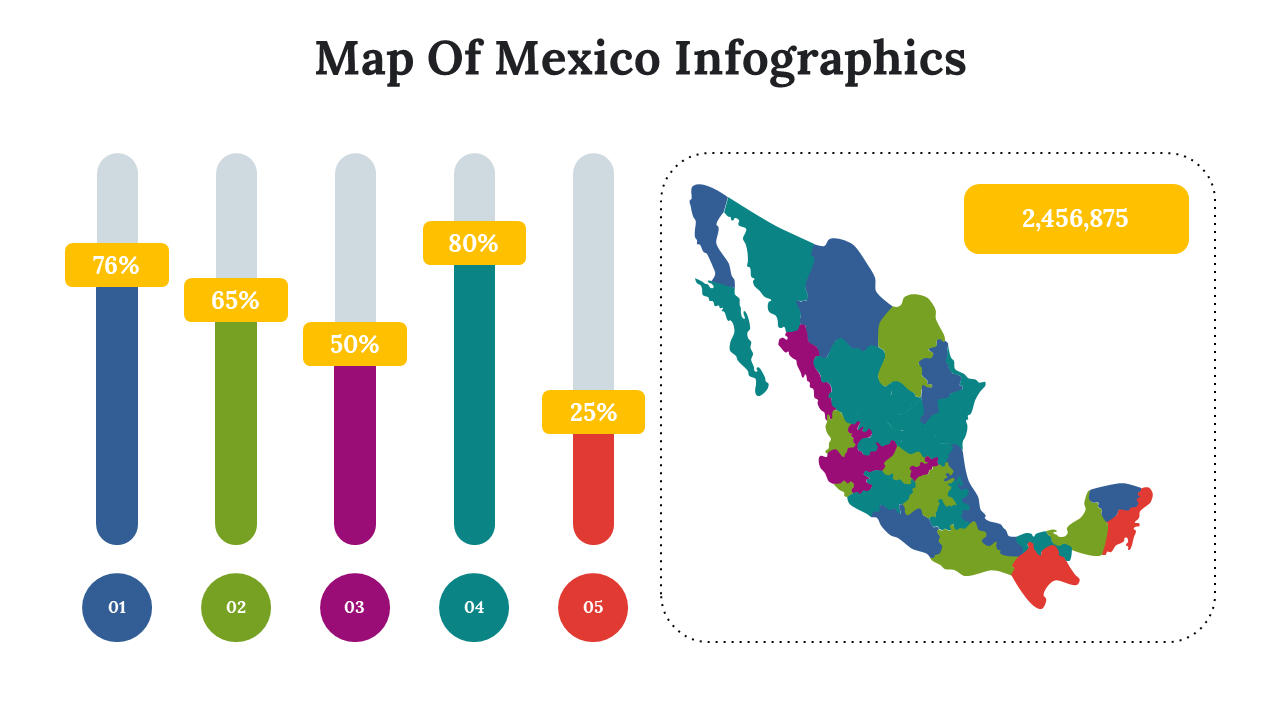 Map Of Mexico Infographics

76%

65%

50%

80%

25%

01

02

03

04

05

2,456,875