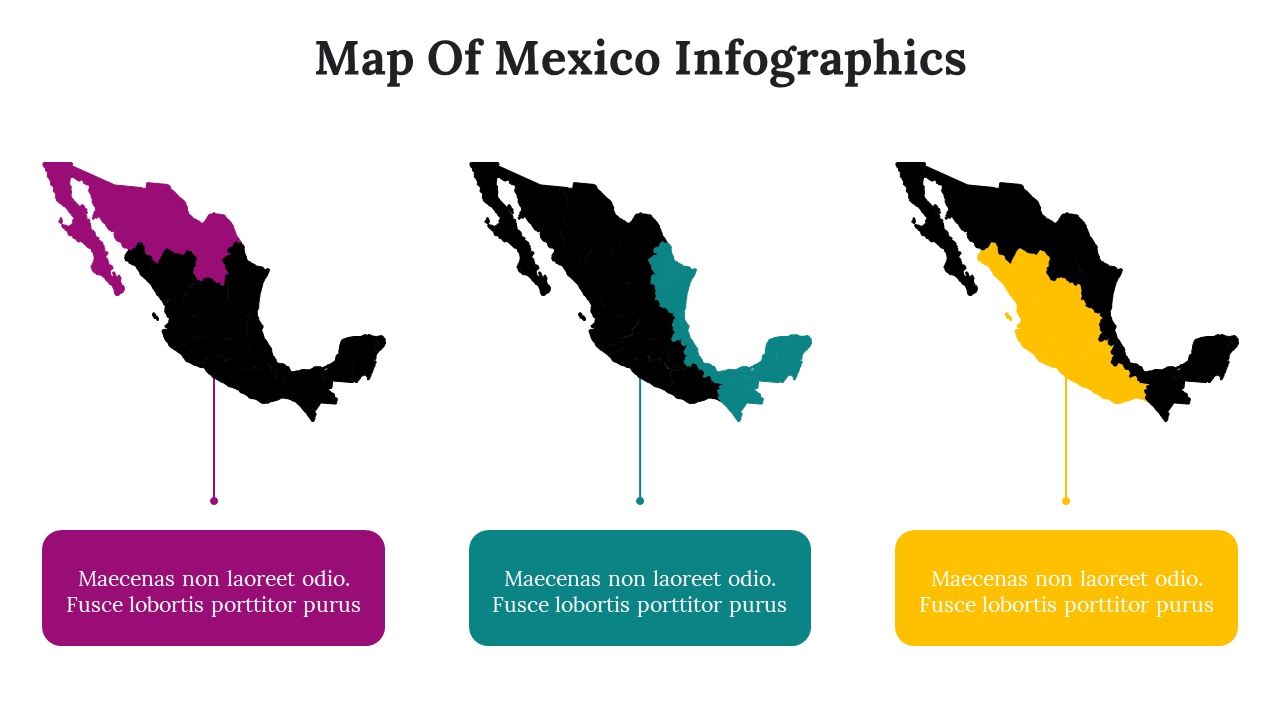 Map Of Mexico Infographics

Maecenas non laoreet odio. Fusce lobortis porttitor purus

Maecenas non laoreet odio. Fusce lobortis porttitor purus

Maecenas non laoreet odio. Fusce lobortis porttitor purus