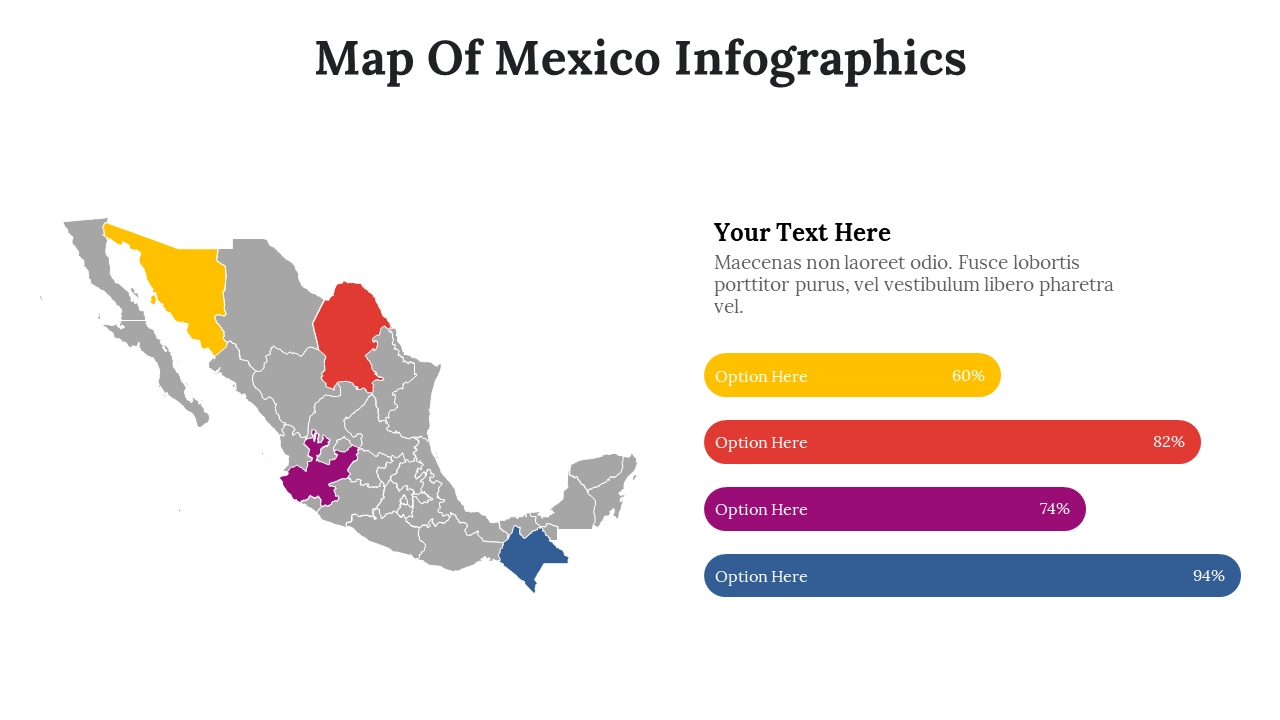 Map Of Mexico Infographics

Your Text Here

Maecenas non laoreet odio. Fusce lobortis porttitor purus, vel vestibulum libero pharetra vel.

Option Here 60%

Option Here 82%

Option Here 74%

Option Here 94%