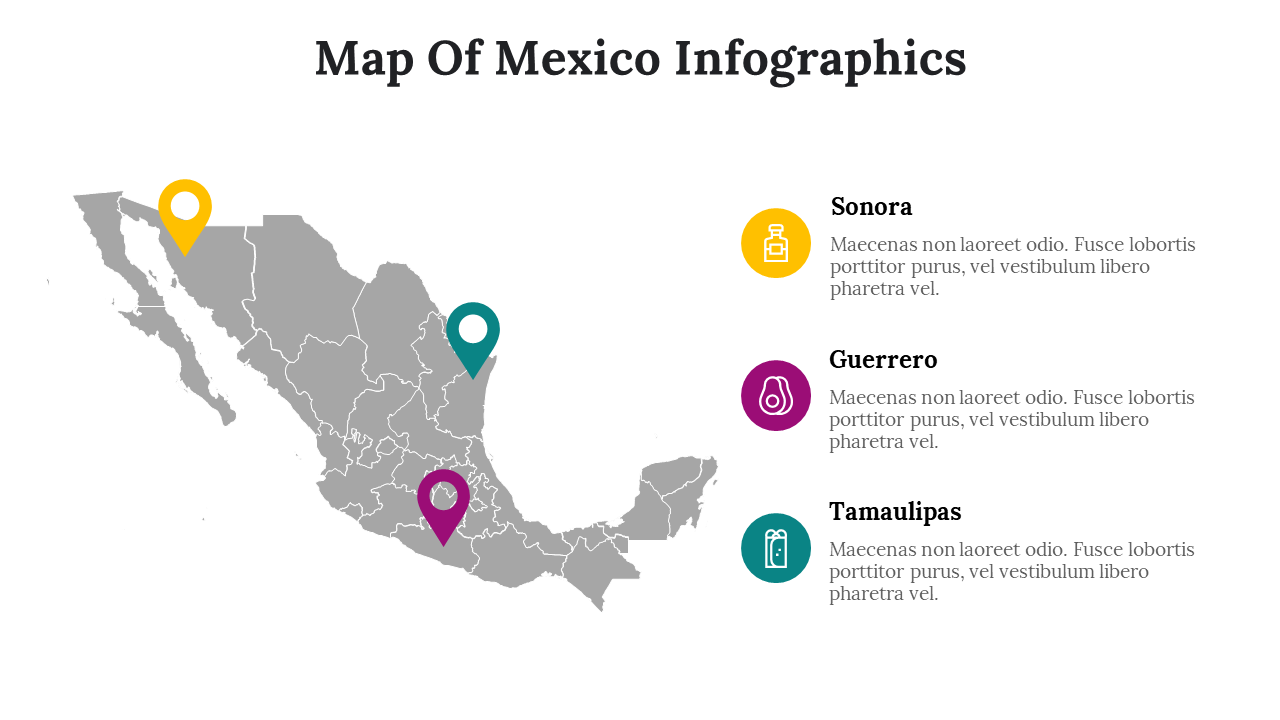 Map Of Mexico Infographics

Sonora

Maecenas non laoreet odio. Fusce lobortis porttitor purus, vel vestibulum libero pharetra vel.

Guerrero

Maecenas non laoreet odio. Fusce lobortis porttitor purus, vel vestibulum libero pharetra vel.

Tamaulipas

Maecenas non laoreet odio. Fusce lobortis porttitor purus, vel vestibulum libero pharetra vel.