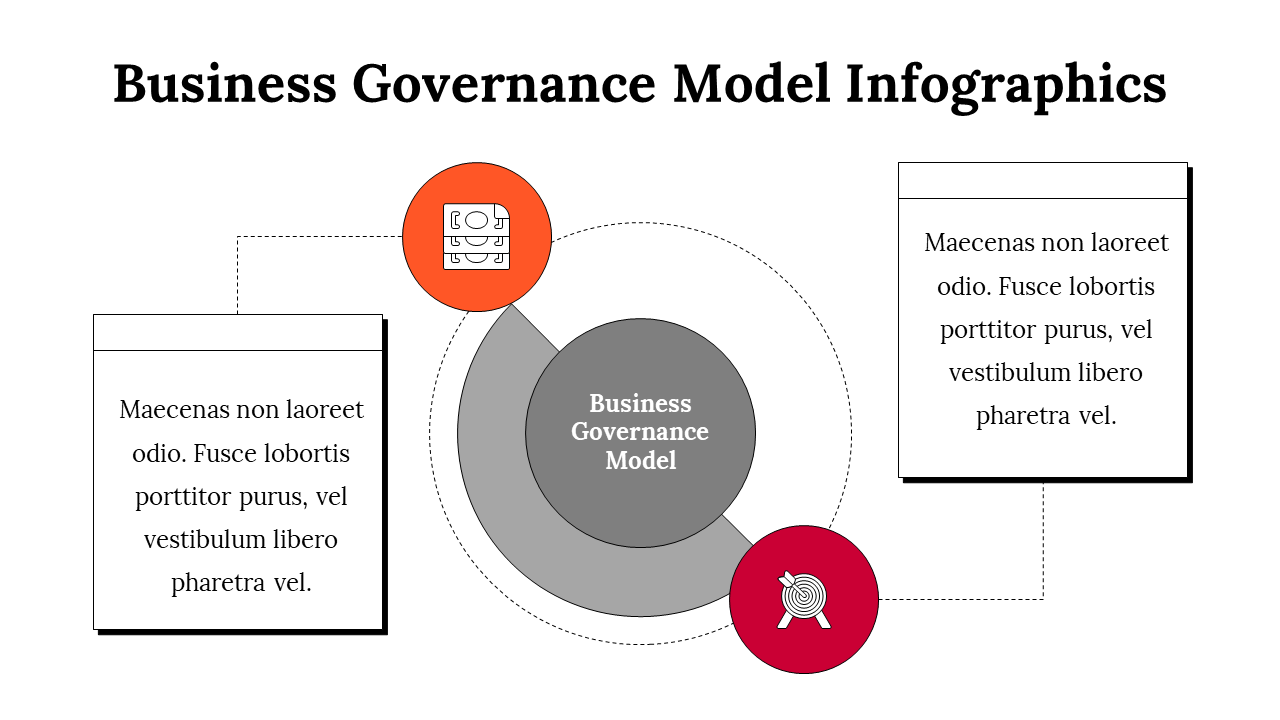 Business Governance Model Infographics

Maecenas non laoreet odio. Fusce lobortis porttitor purus, vel vestibulum libero pharetra vel.

Business Governance Model

Maecenas non laoreet odio. Fusce lobortis porttitor purus, vel vestibulum libero pharetra vel.