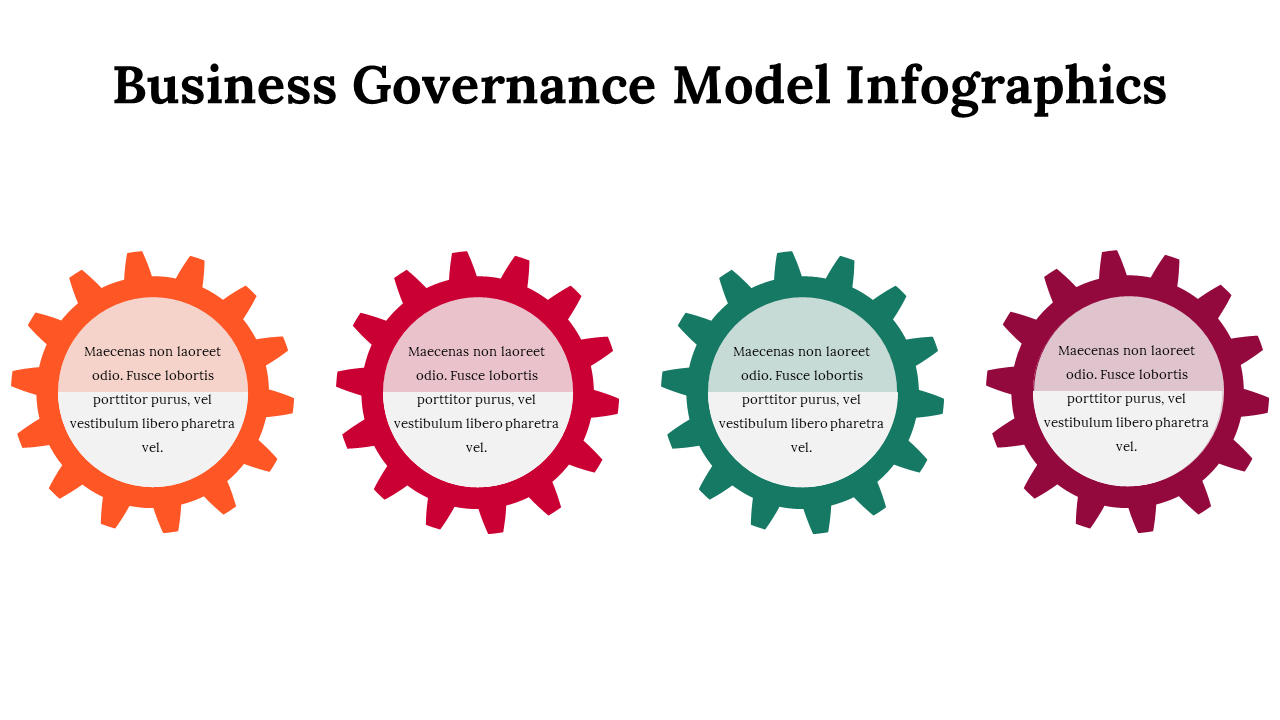 Business Governance Model Infographics

Maecenas non laoreet odio. Fusce lobortis porttitor purus, vel vestibulum libero pharetra vel.

Maecenas non laoreet odio. Fusce lobortis porttitor purus, vel vestibulum libero pharetra vel.

Maecenas non laoreet odio. Fusce lobortis porttitor purus, vel vestibulum libero pharetra vel.

Maecenas non laoreet odio. Fusce lobortis porttitor purus, vel vestibulum libero pharetra vel.