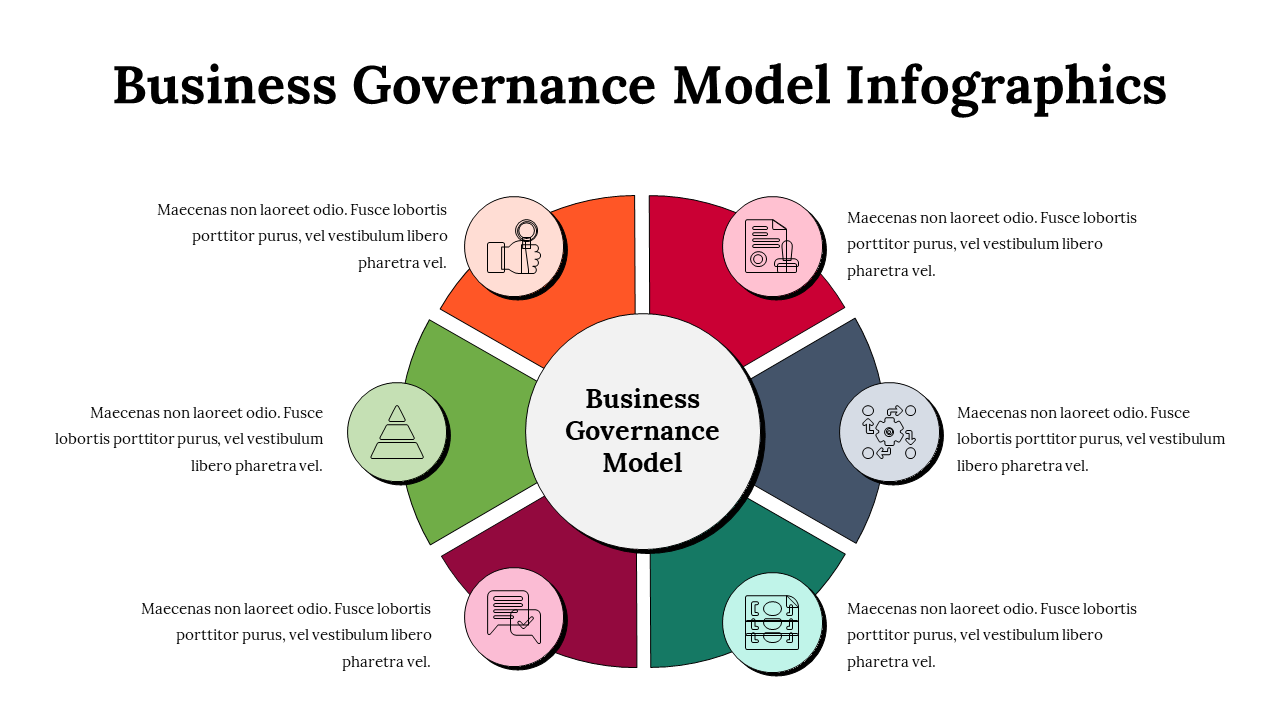 Business Governance Model Infographics

Maecenas non laoreet odio. Fusce lobortis porttitor purus, vel vestibulum libero pharetra vel.

Maecenas non laoreet odio. Fusce lobortis porttitor purus, vel vestibulum libero pharetra vel.

Maecenas non laoreet odio. Fusce lobortis porttitor purus, vel vestibulum libero pharetra vel.

Business Governance Model

Maecenas non laoreet odio. Fusce lobortis porttitor purus, vel vestibulum libero pharetra vel.

Maecenas non laoreet odio. Fusce lobortis porttitor purus, vel vestibulum libero pharetra vel.

Maecenas non laoreet odio. Fusce lobortis porttitor purus, vel vestibulum libero pharetra vel.