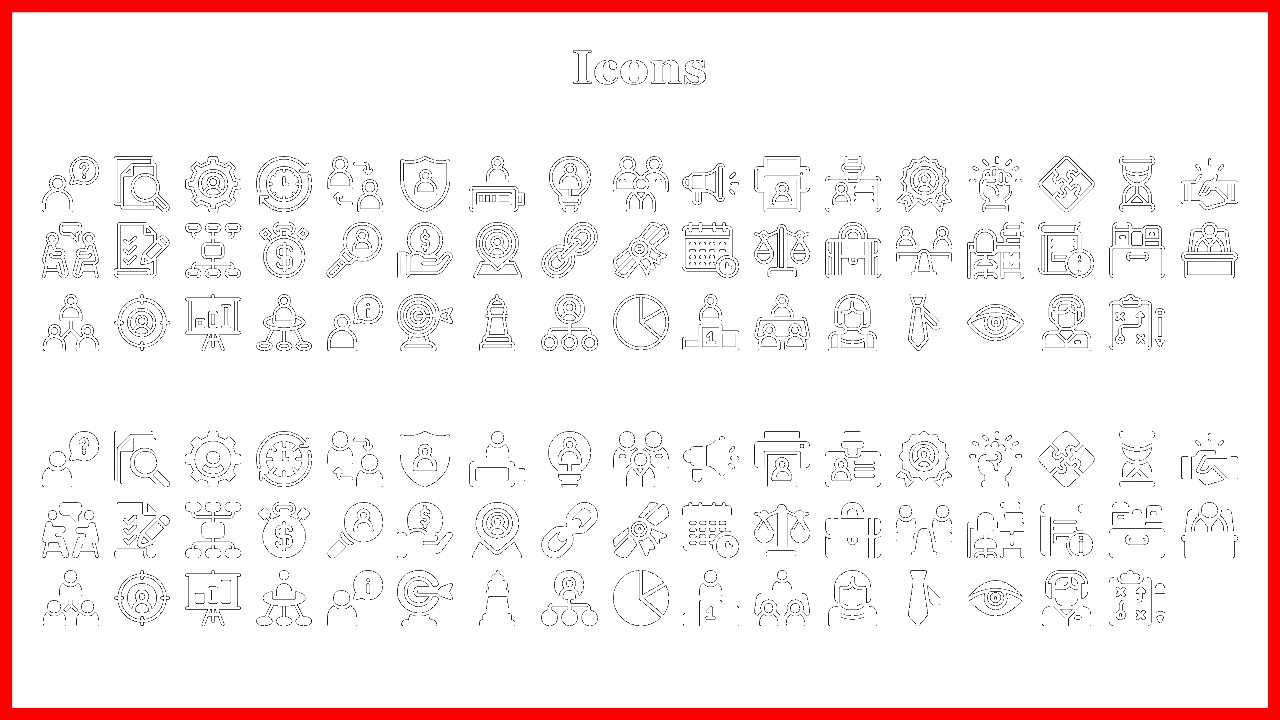 Icons