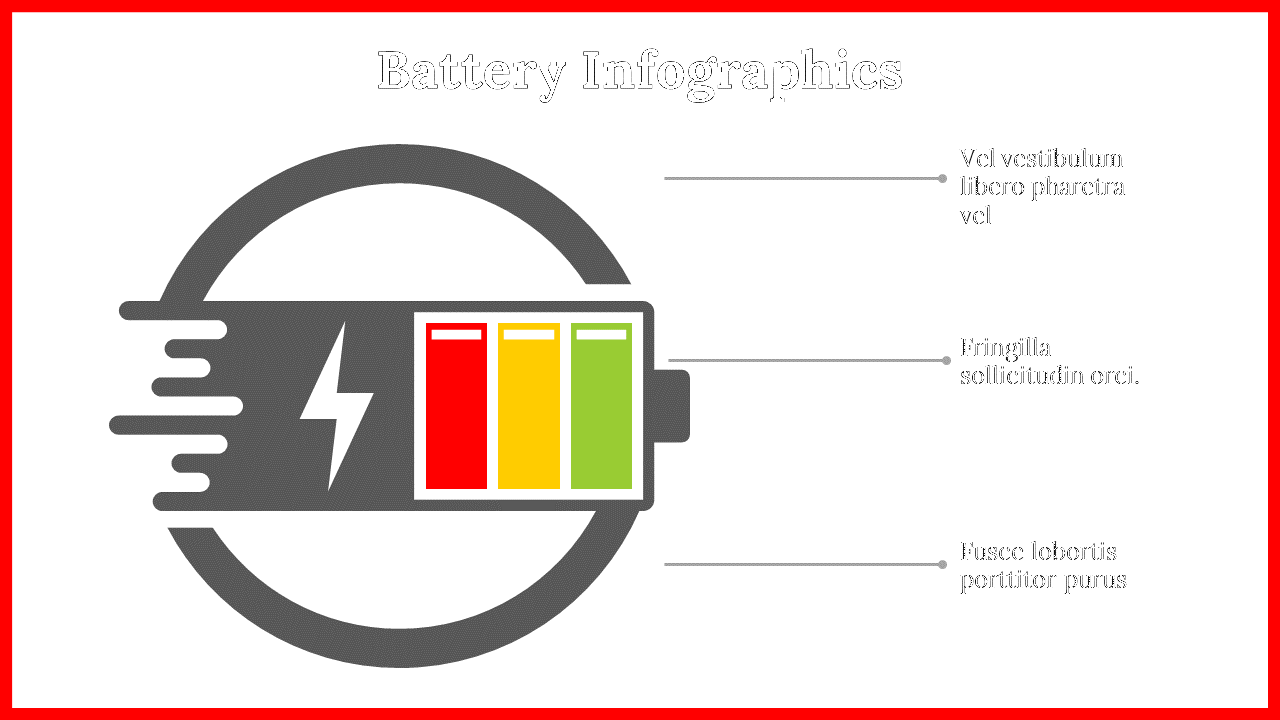 Battery Infographics

Vel vestibulum libero pharetra vel

Fringilla sollicitudin orci.

Fusce lobortis porttitor purus