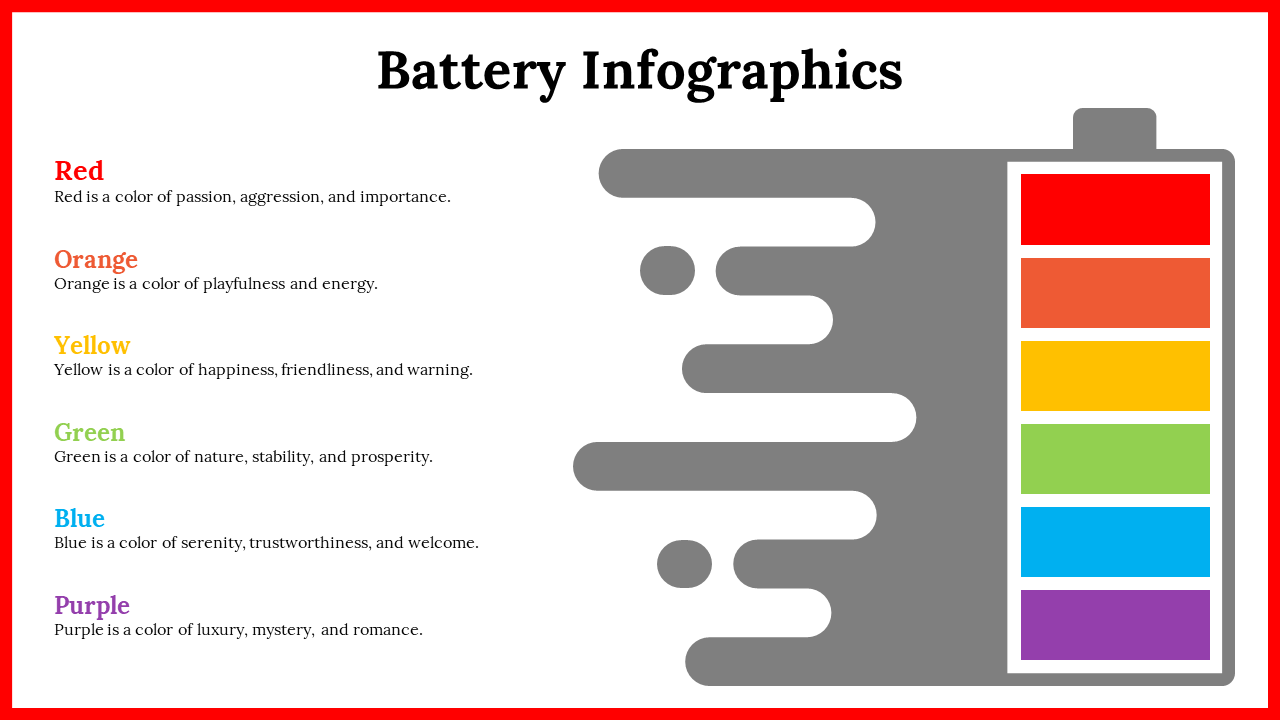 Battery Infographics

Red
Red is a color of passion, aggression, and importance.

Orange
Orange is a color of playfulness and energy.

Yellow
Yellow is a color of happiness, friendliness, and warning.

Green
Green is a color of nature, stability, and prosperity.

Blue
Blue is a color of serenity, trustworthiness, and welcome.

Purple
Purple is a color of luxury, mystery, and romance.