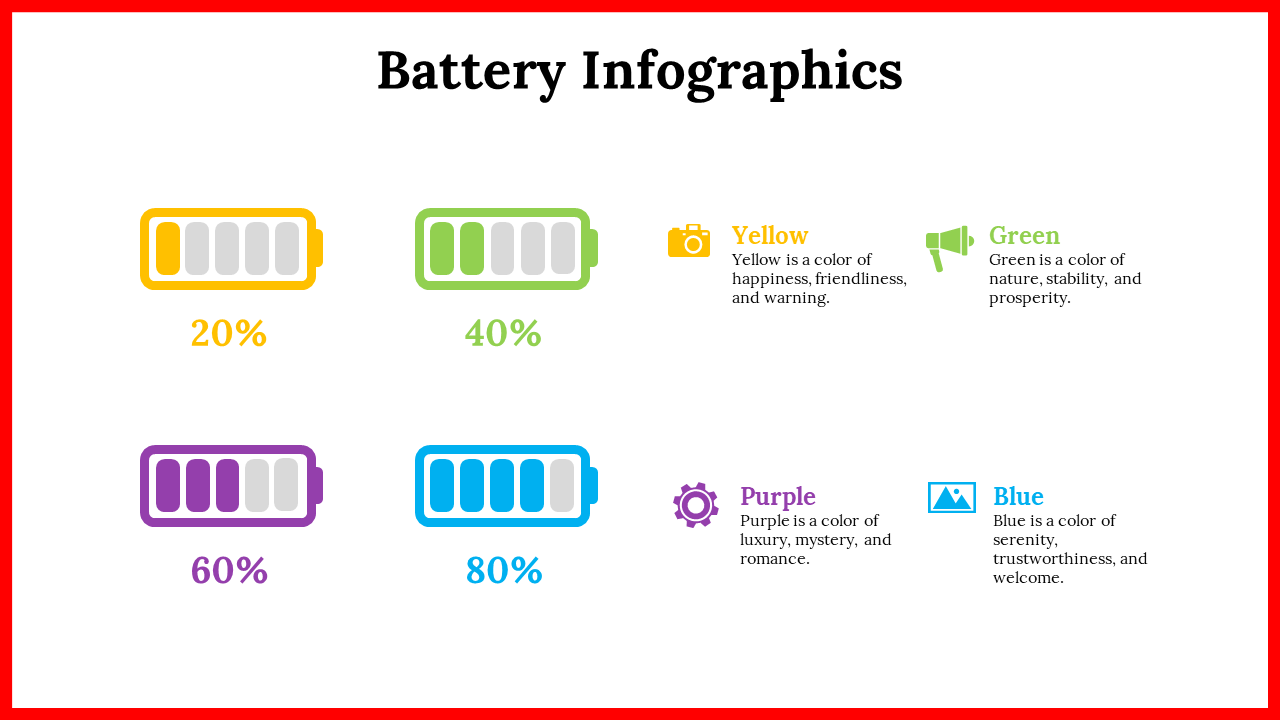 Battery Infographics

20%

40%

60%

80%

Yellow
Yellow is a color of happiness, friendliness, and warning.

Green
Green is a color of nature, stability, and prosperity.

Purple
Purple is a color of luxury, mystery, and romance.

Blue
Blue is a color of serenity, trustworthiness, and welcome.