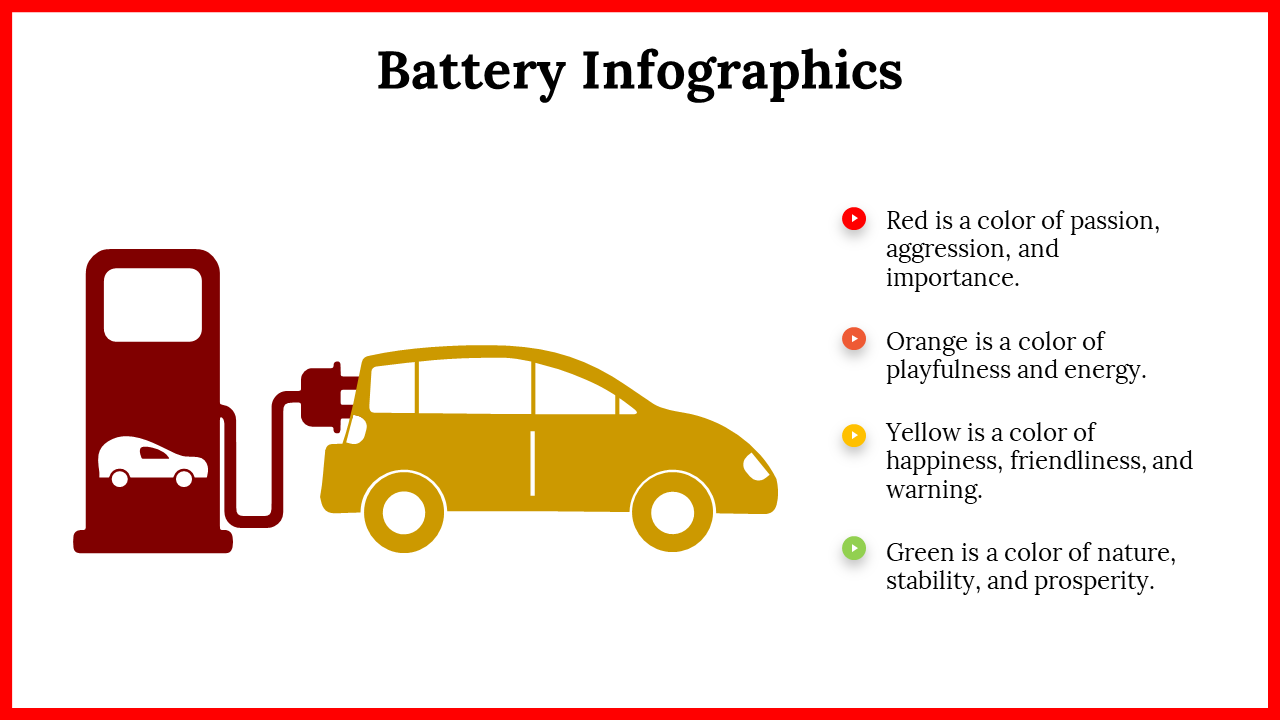 Battery Infographics

Red is a color of passion, aggression, and importance.

Orange is a color of playfulness and energy.

Yellow is a color of happiness, friendliness, and warning.

Green is a color of nature, stability, and prosperity.