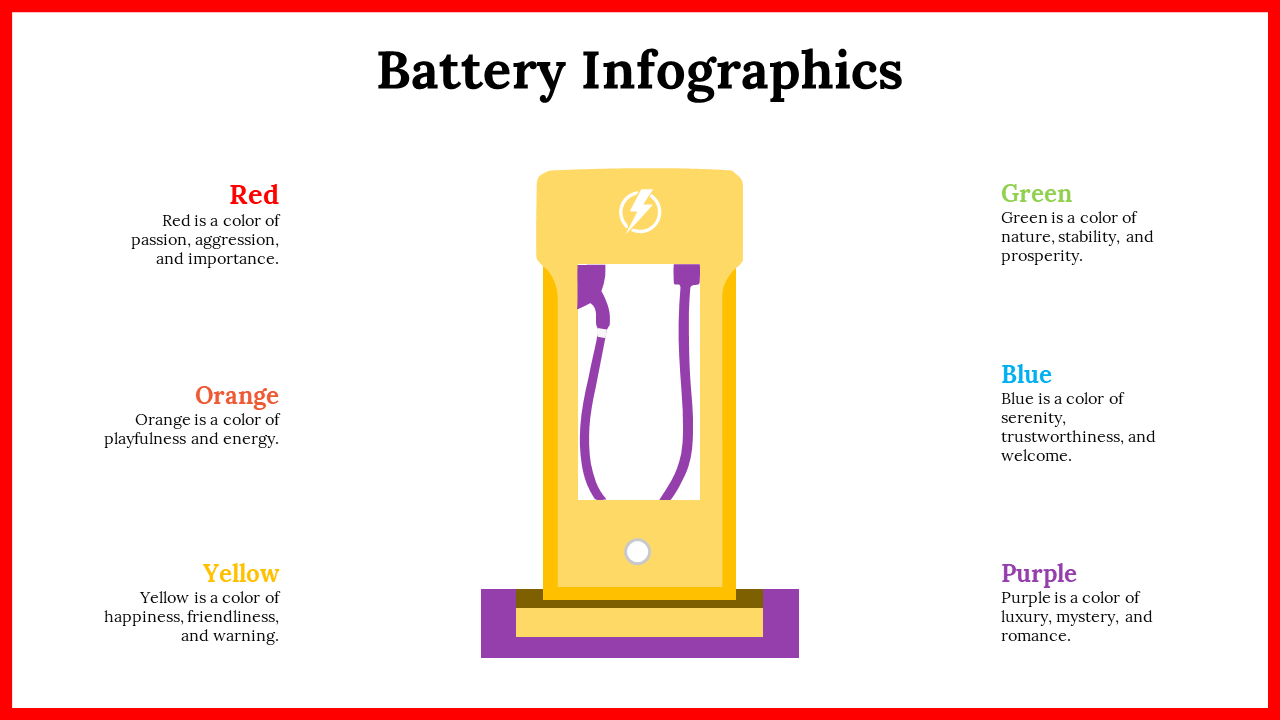 Battery Infographics

Red
Red is a color of passion, aggression, and importance.

Orange
Orange is a color of playfulness and energy.

Yellow
Yellow is a color of happiness, friendliness, and warning.

Green
Green is a color of nature, stability, and prosperity.

Blue
Blue is a color of serenity, trustworthiness, and welcome.

Purple
Purple is a color of luxury, mystery, and romance.