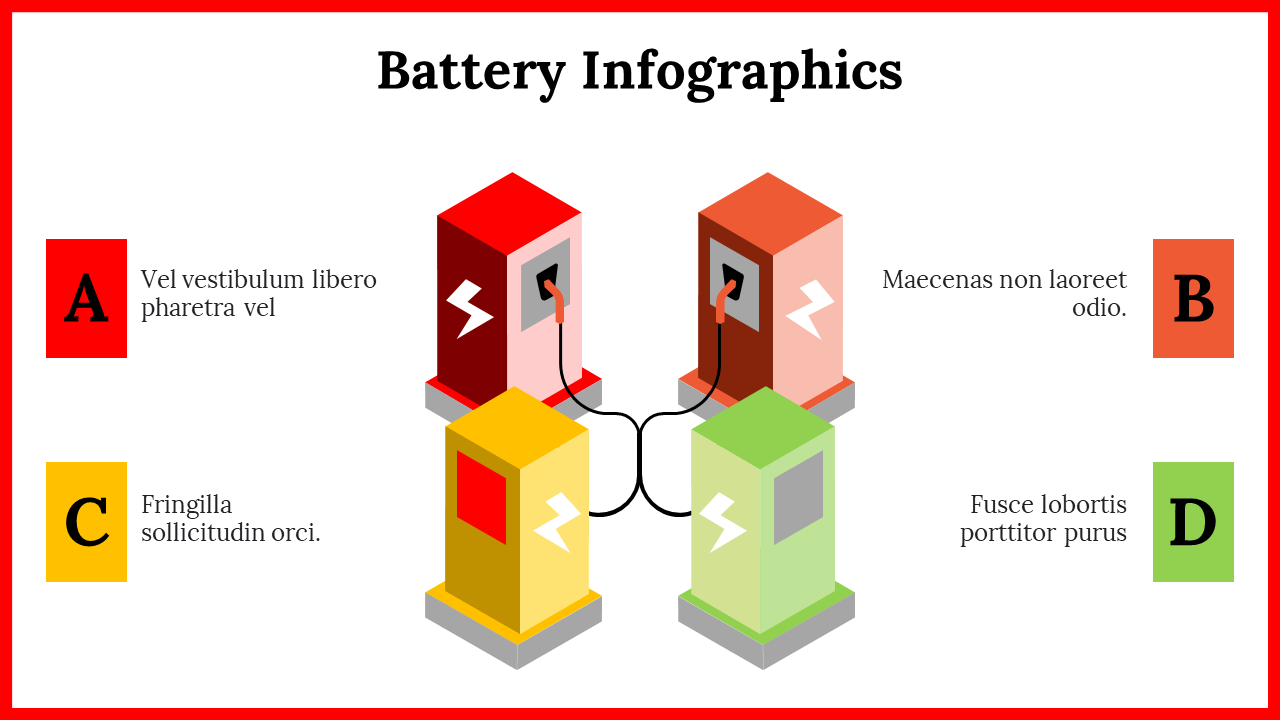 Battery Infographics

A

Vel vestibulum libero pharetra vel

B

Maecenas non laoreet odio.

C

Fringilla sollicitudin orci.

D

Fusce lobortis porttitor purus