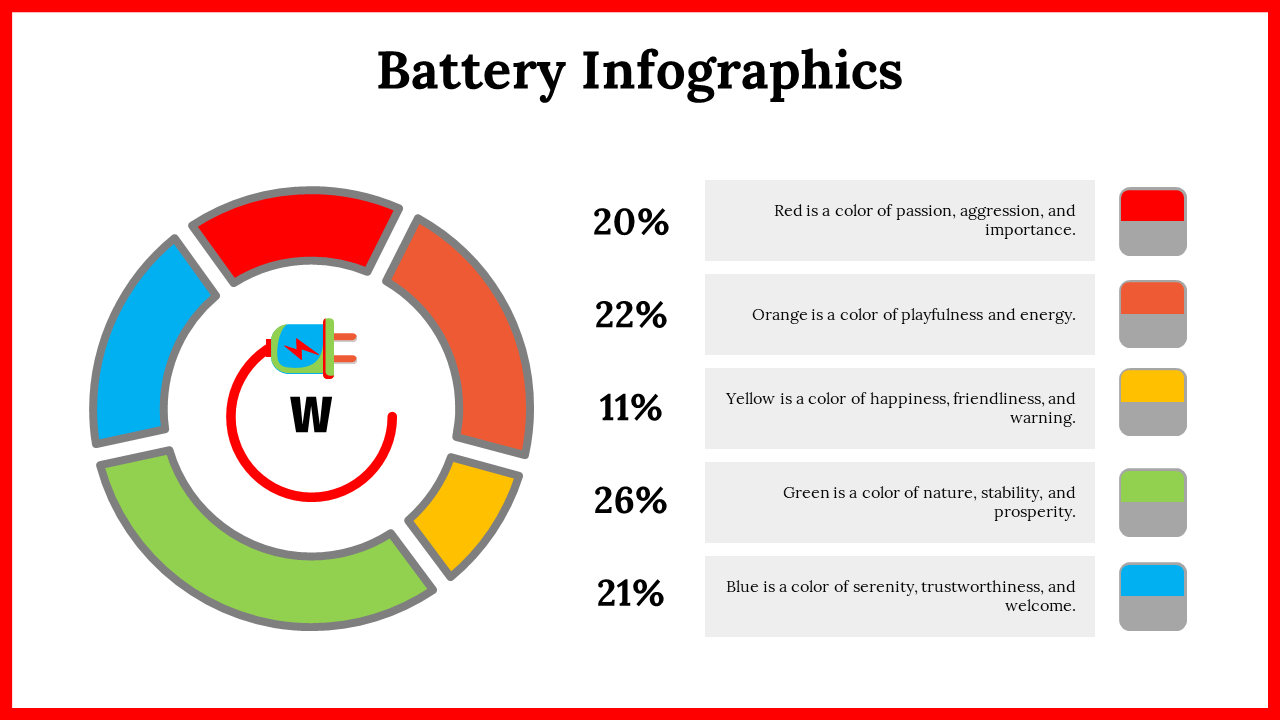 Battery Infographics

W

20%

Red is a color of passion, aggression, and importance.

22%

Orange is a color of playfulness and energy.

11%

Yellow is a color of happiness, friendliness, and warning.

26%

Green is a color of nature, stability, and prosperity.

21%

Blue is a color of serenity, trustworthiness, and welcome.