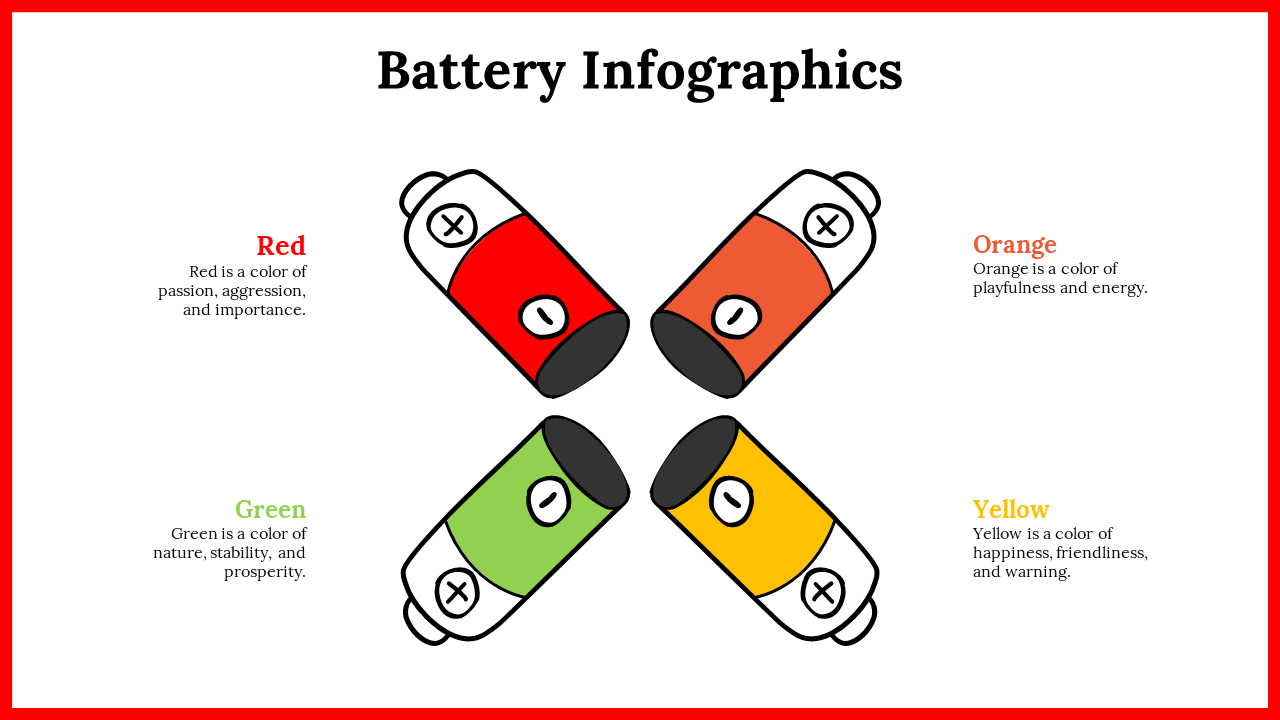 Battery Infographics

Red
Red is a color of passion, aggression, and importance.

Orange
Orange is a color of playfulness and energy.

Green
Green is a color of nature, stability, and prosperity.

Yellow
Yellow is a color of happiness, friendliness, and warning.