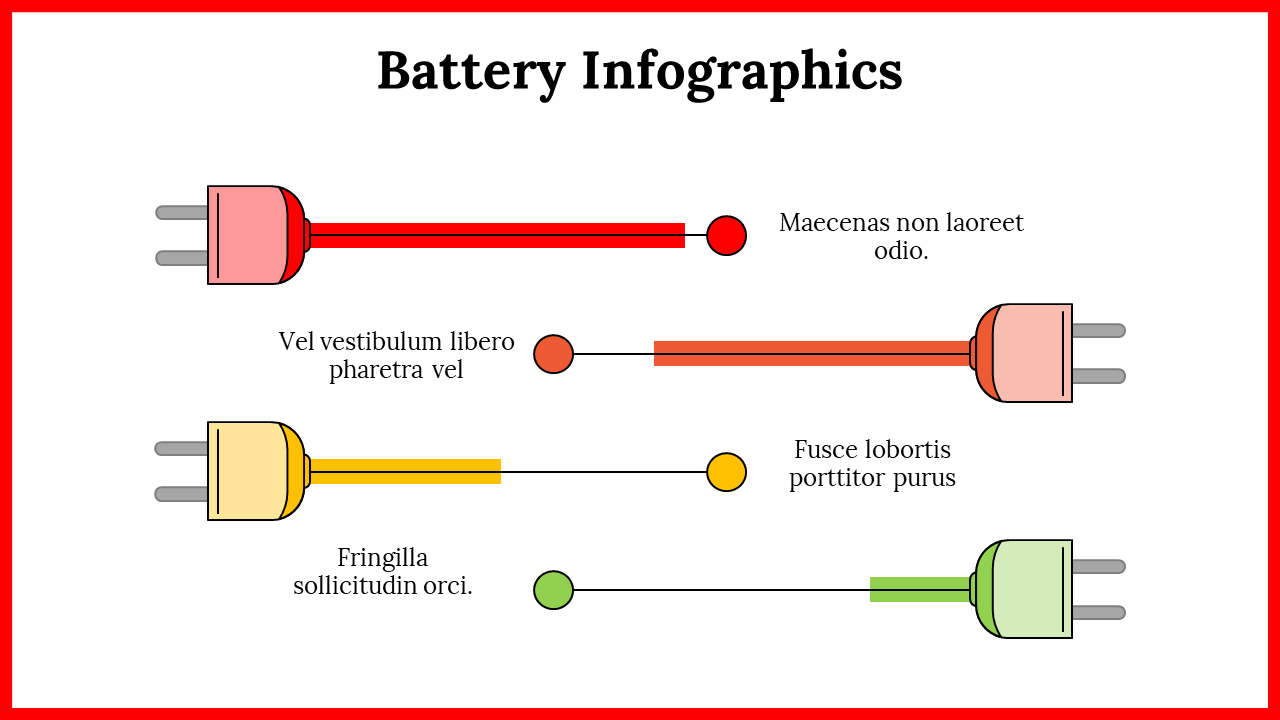 Battery Infographics

Maecenas non laoreet odio.

Vel vestibulum libero pharetra vel

Fusce lobortis porttitor purus

Fringilla sollicitudin orci.