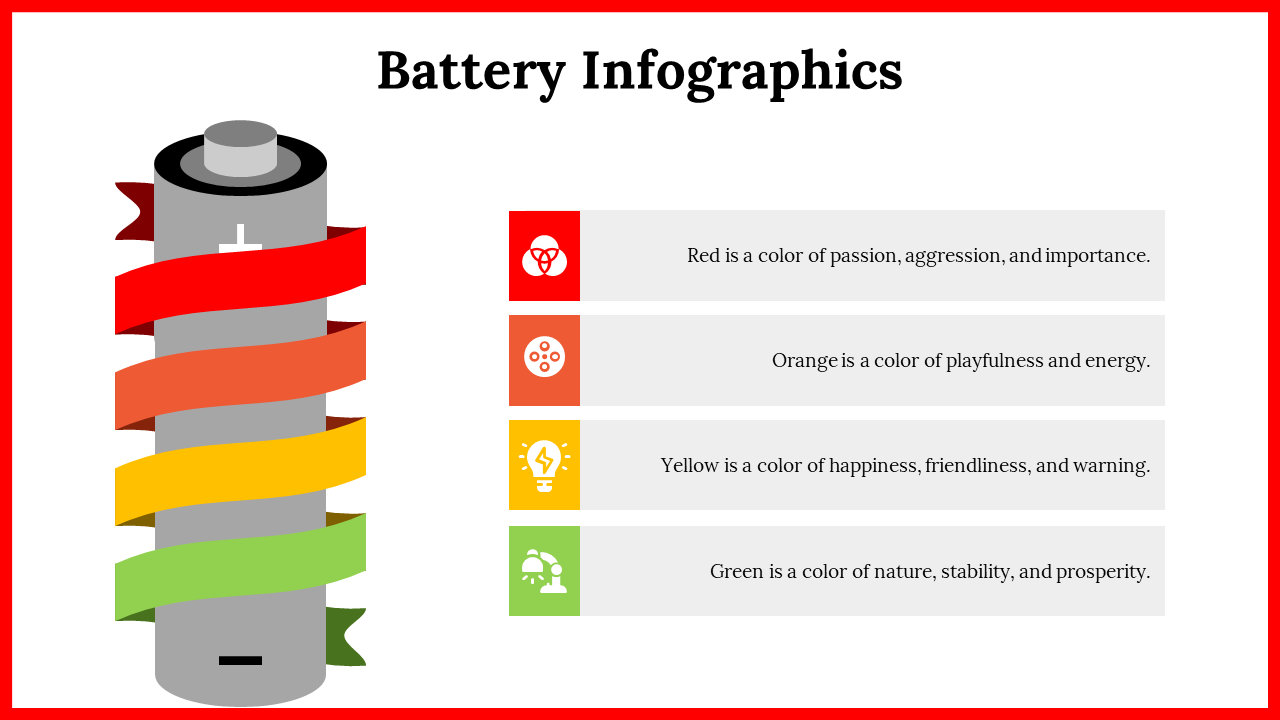 Battery Infographics

+

−

Red is a color of passion, aggression, and importance.

Orange is a color of playfulness and energy.

Yellow is a color of happiness, friendliness, and warning.

Green is a color of nature, stability, and prosperity.