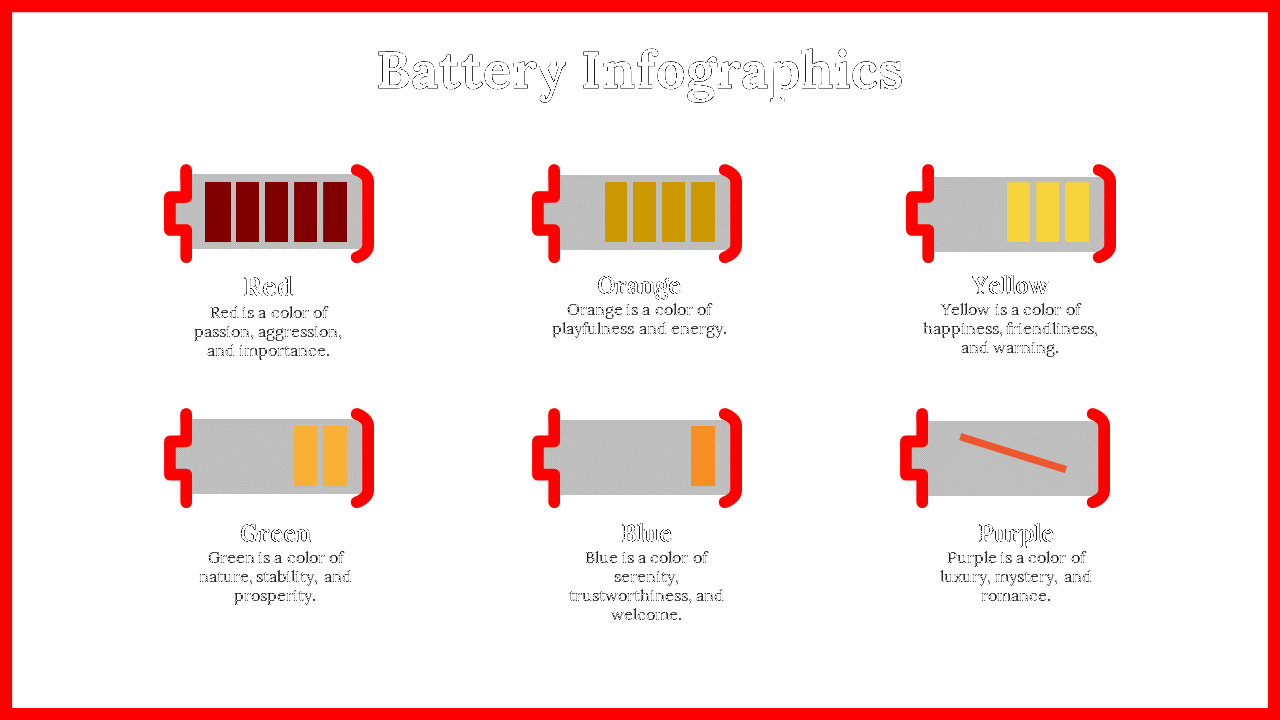 Battery Infographics

Red
Red is a color of passion, aggression, and importance.

Orange
Orange is a color of playfulness and energy.

Yellow
Yellow is a color of happiness, friendliness, and warning.

Green
Green is a color of nature, stability, and prosperity.

Blue
Blue is a color of serenity, trustworthiness, and welcome.

Purple
Purple is a color of luxury, mystery, and romance.